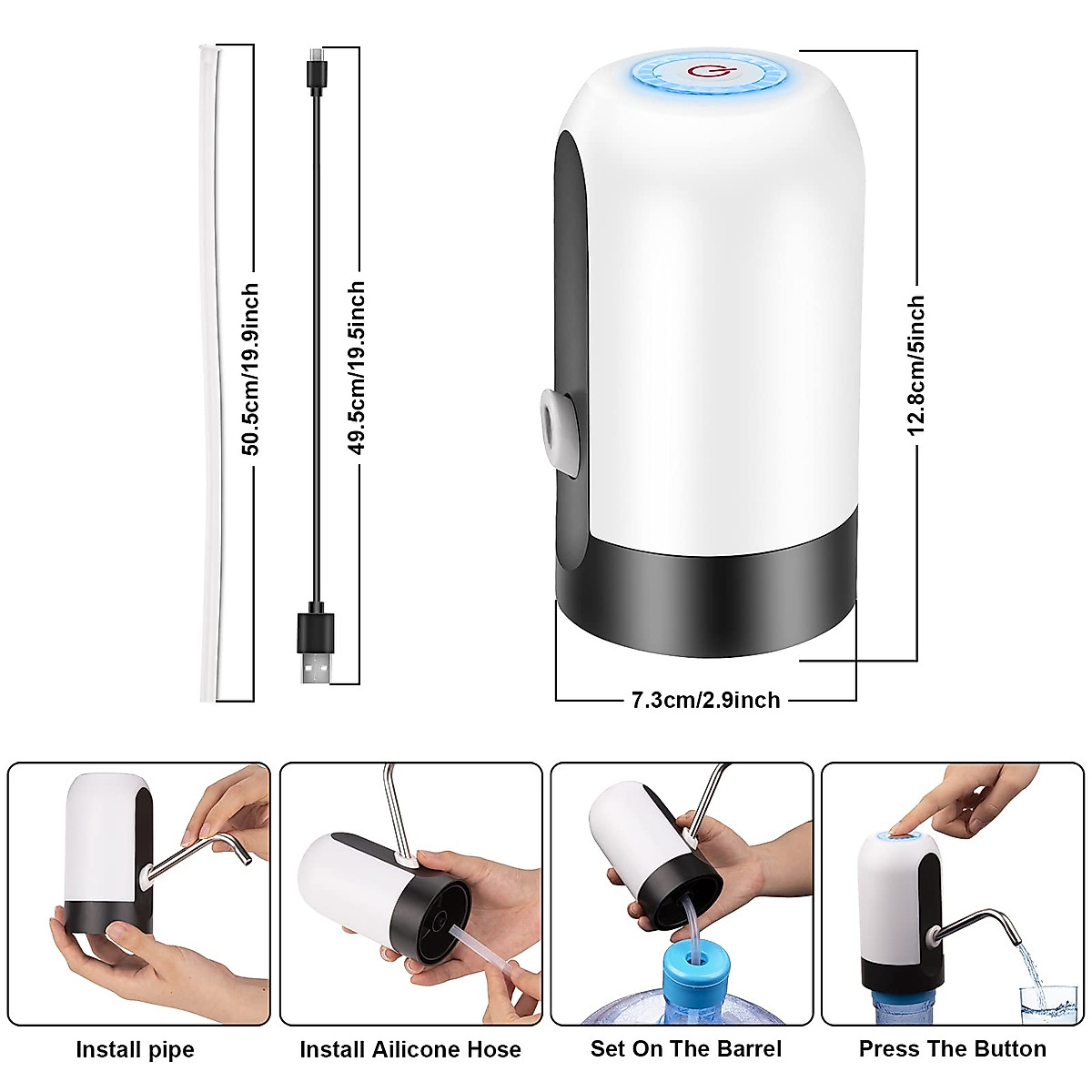 50.5cm/19.9inch

49.5cm/19.5inch

12.8cm/5inch

7.3cm/2.9inch

Install pipe

Install Ailicone Hose

Set On The Barrel

Press The Button