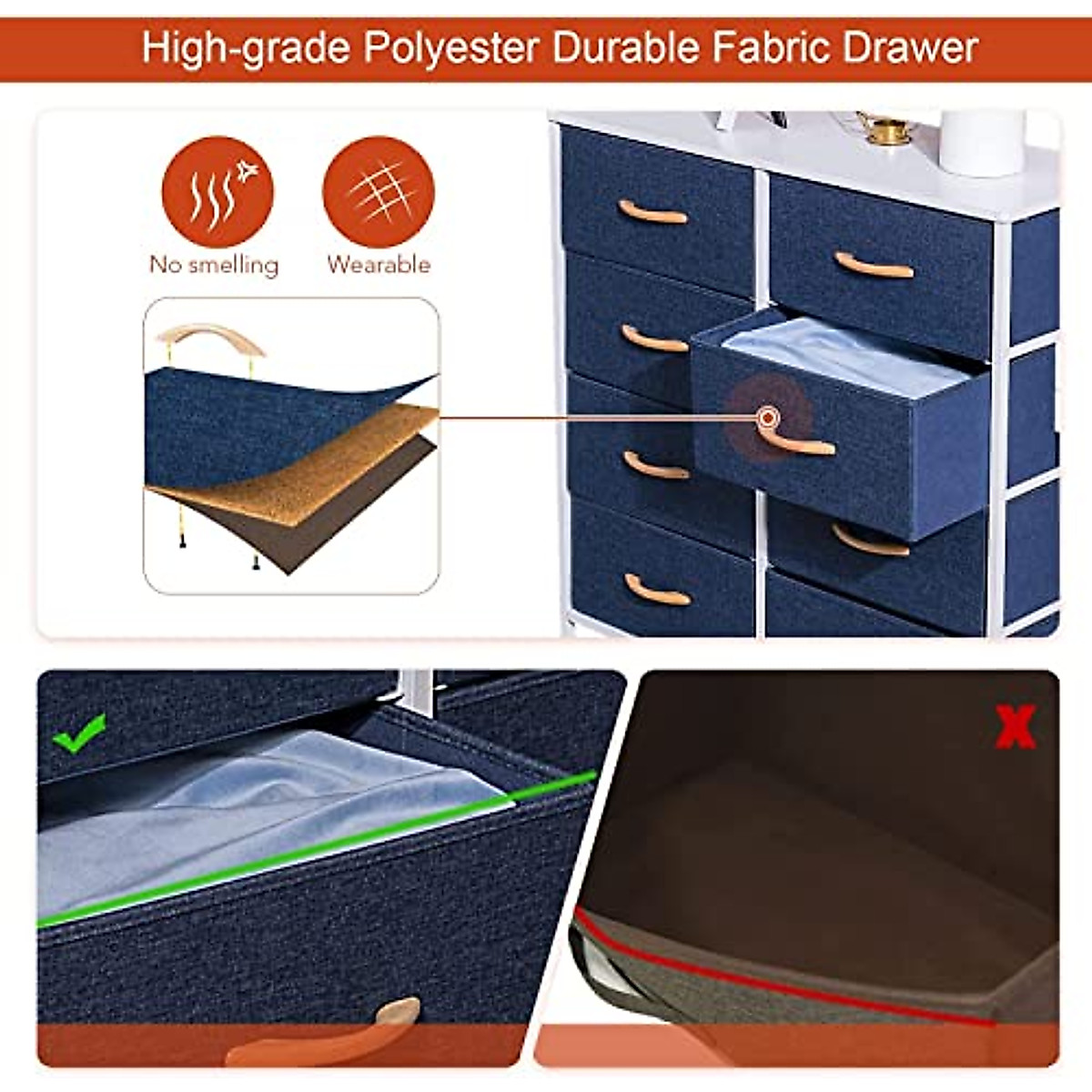 High-grade Polyester Durable Fabric Drawer

No smelling

Wearable