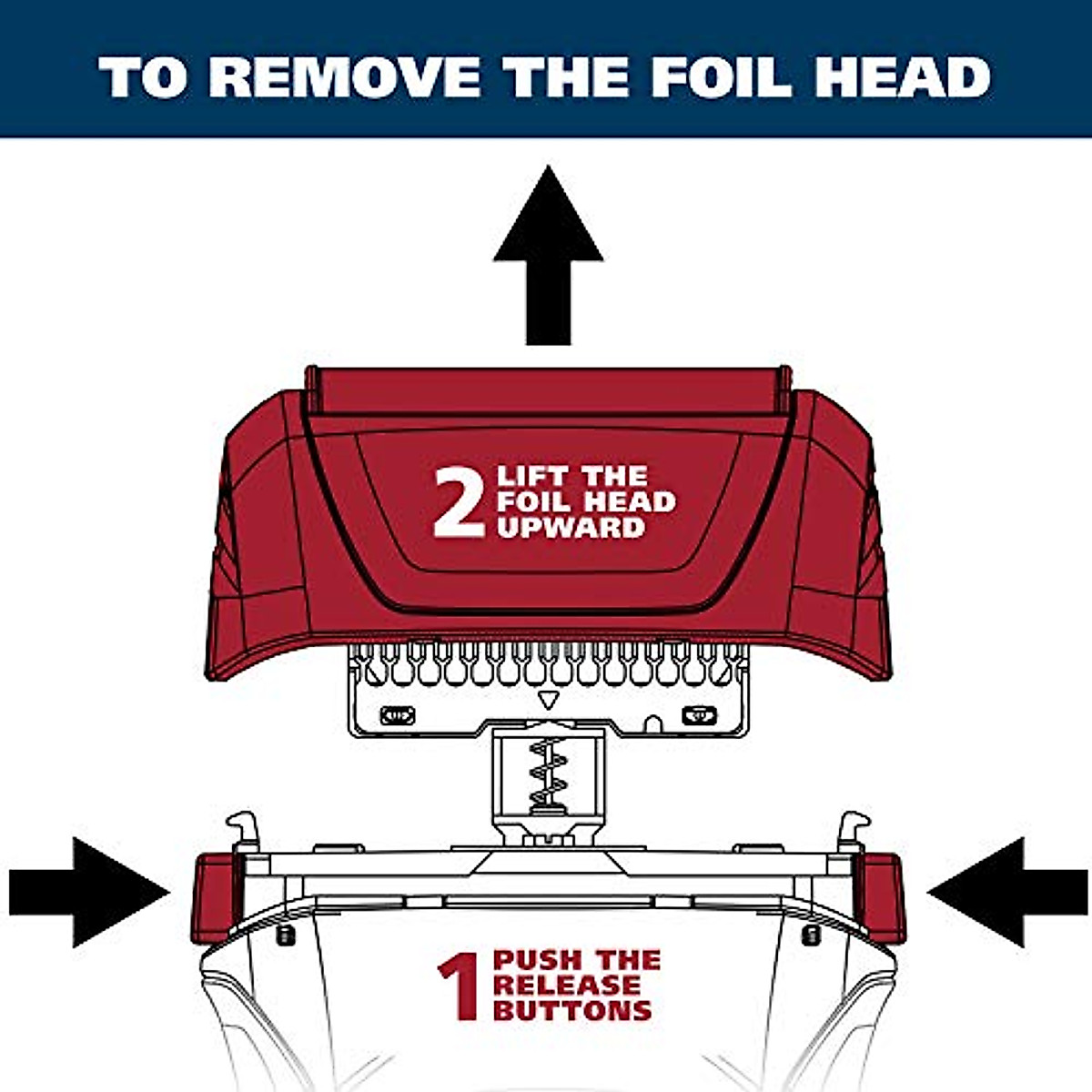 TO REMOVE THE FOIL HEAD

2 LIFT THE FOIL HEAD UPWARD

1 PUSH THE RELEASE BUTTONS