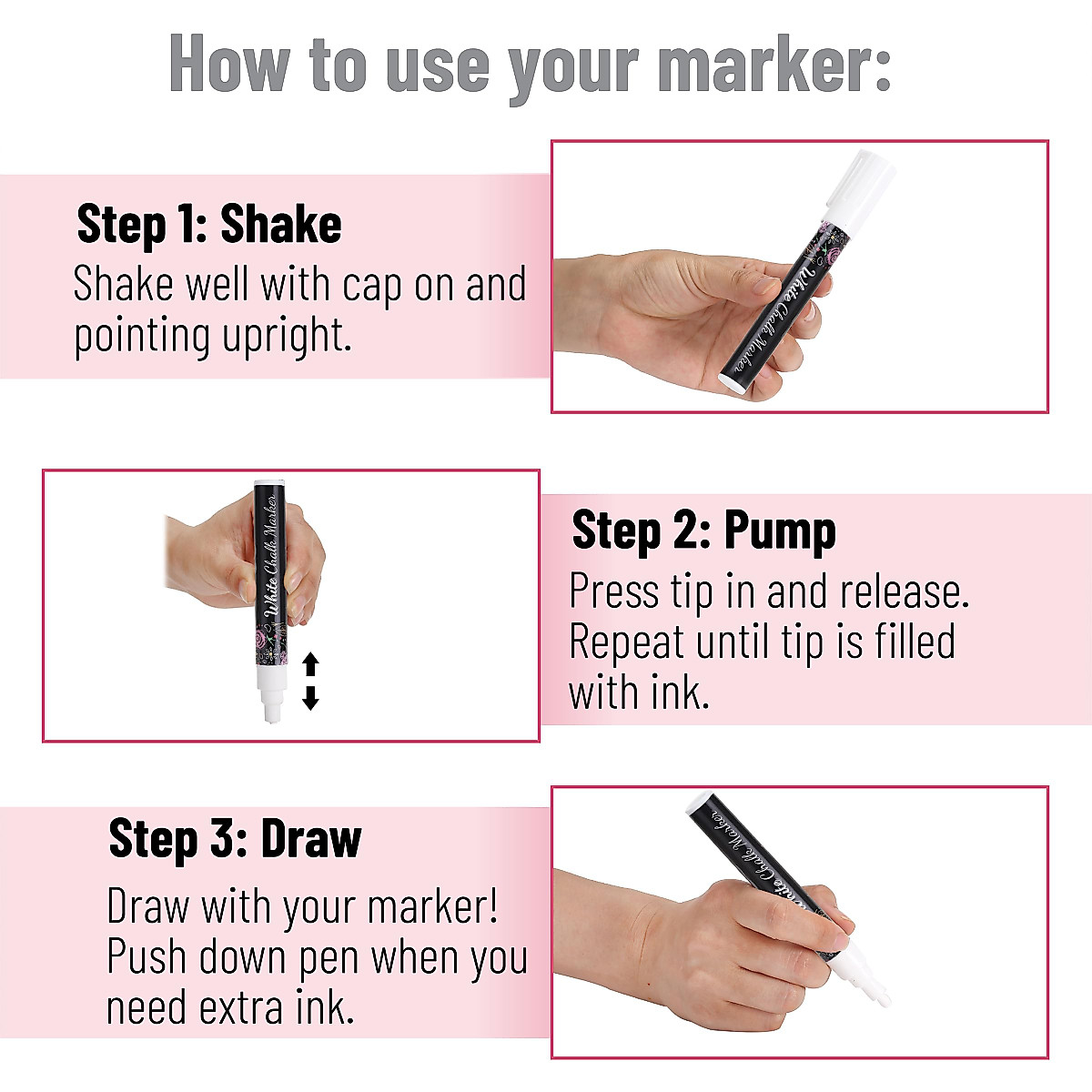 How to use your marker:

Step 1: Shake
Shake well with cap on and pointing upright.

White Chalk Marker

White Chalk Marker

Step 2: Pump
Press tip in and release. Repeat until tip is filled with ink.

Step 3: Draw
Draw with your marker! Push down pen when you need extra ink.

White Chalk Marker