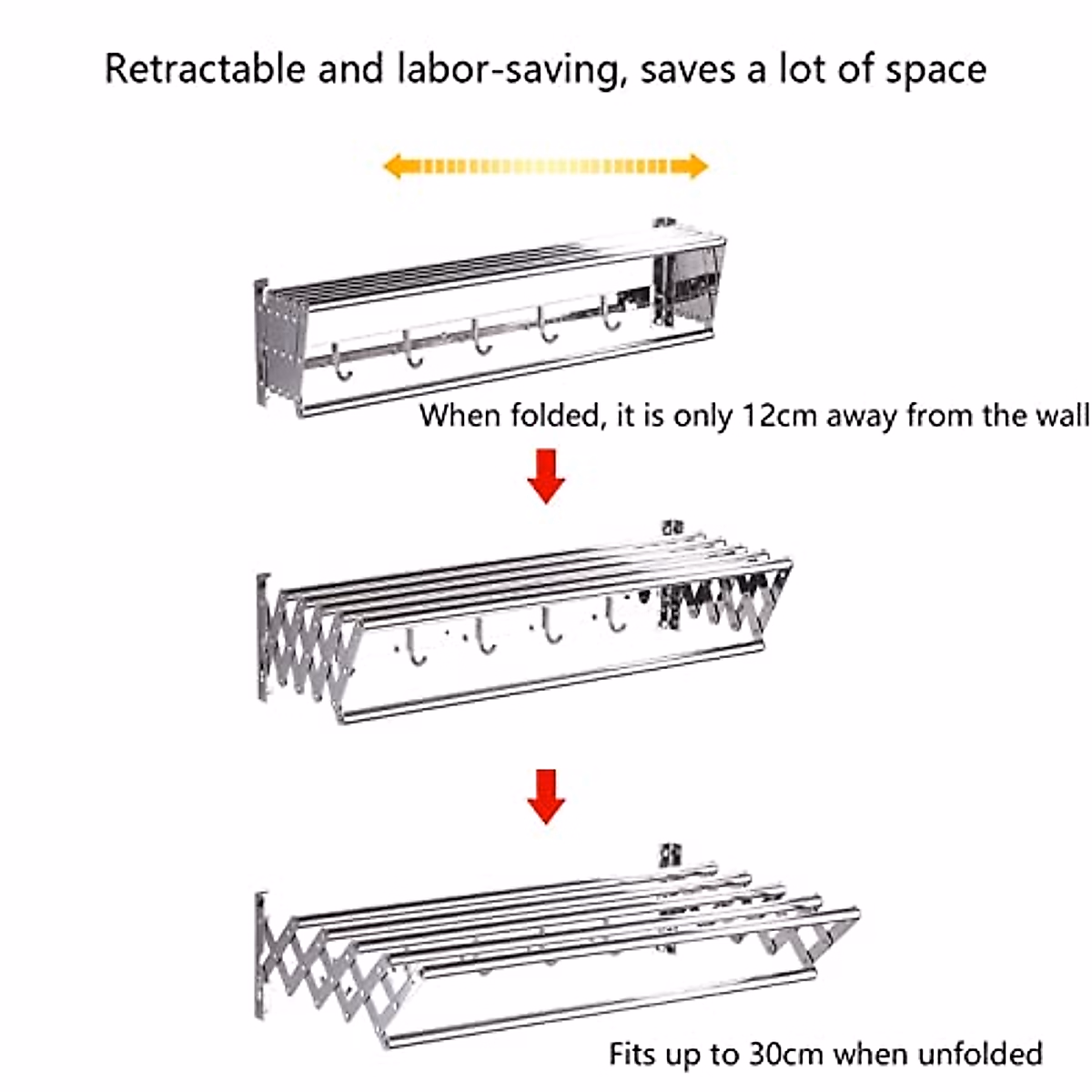 Retractable and labor-saving, saves a lot of space

When folded, it is only 12cm away from the wall

Fits up to 30cm when unfolded