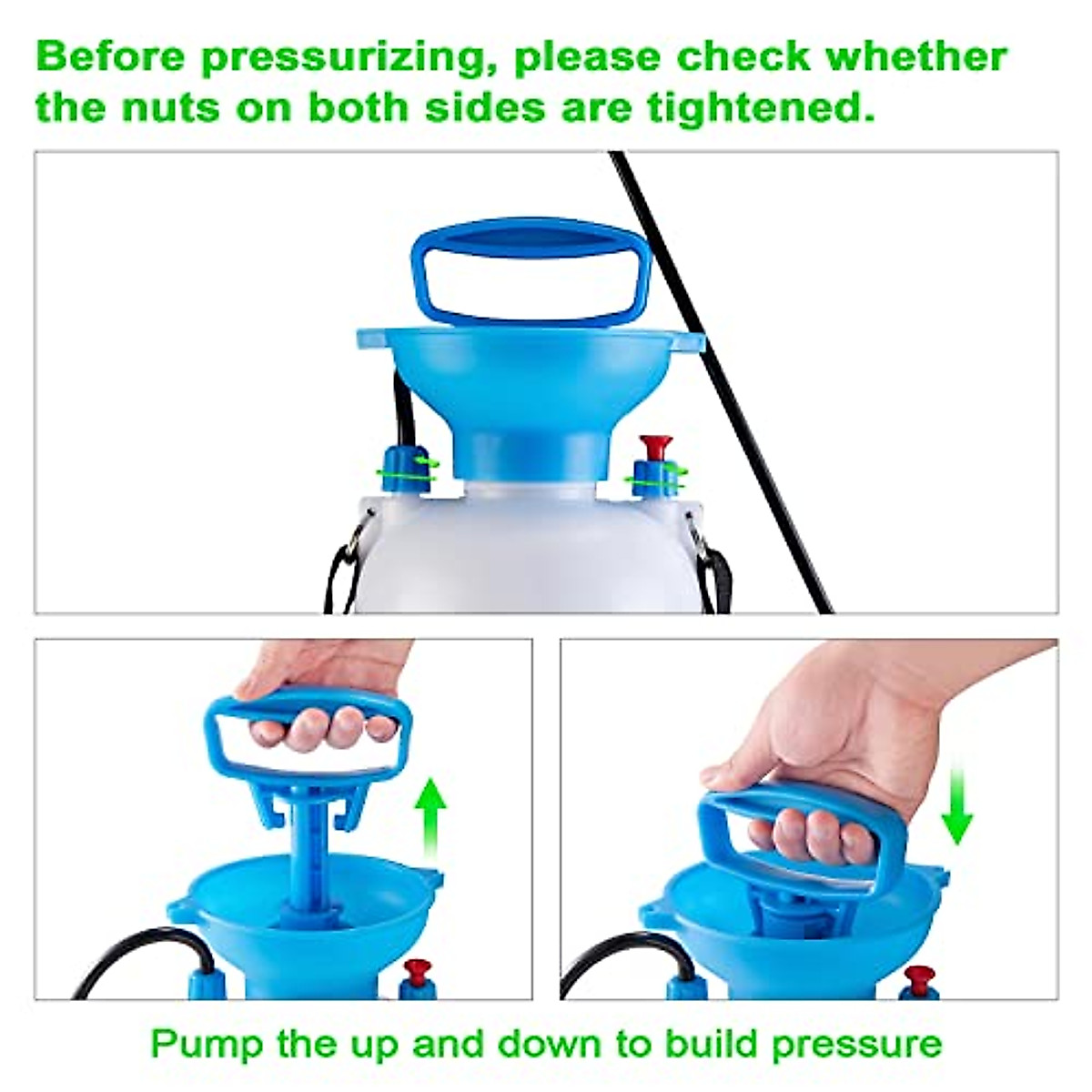 Before pressurizing, please check whether the nuts on both sides are tightened.

Pump the up and down to build pressure