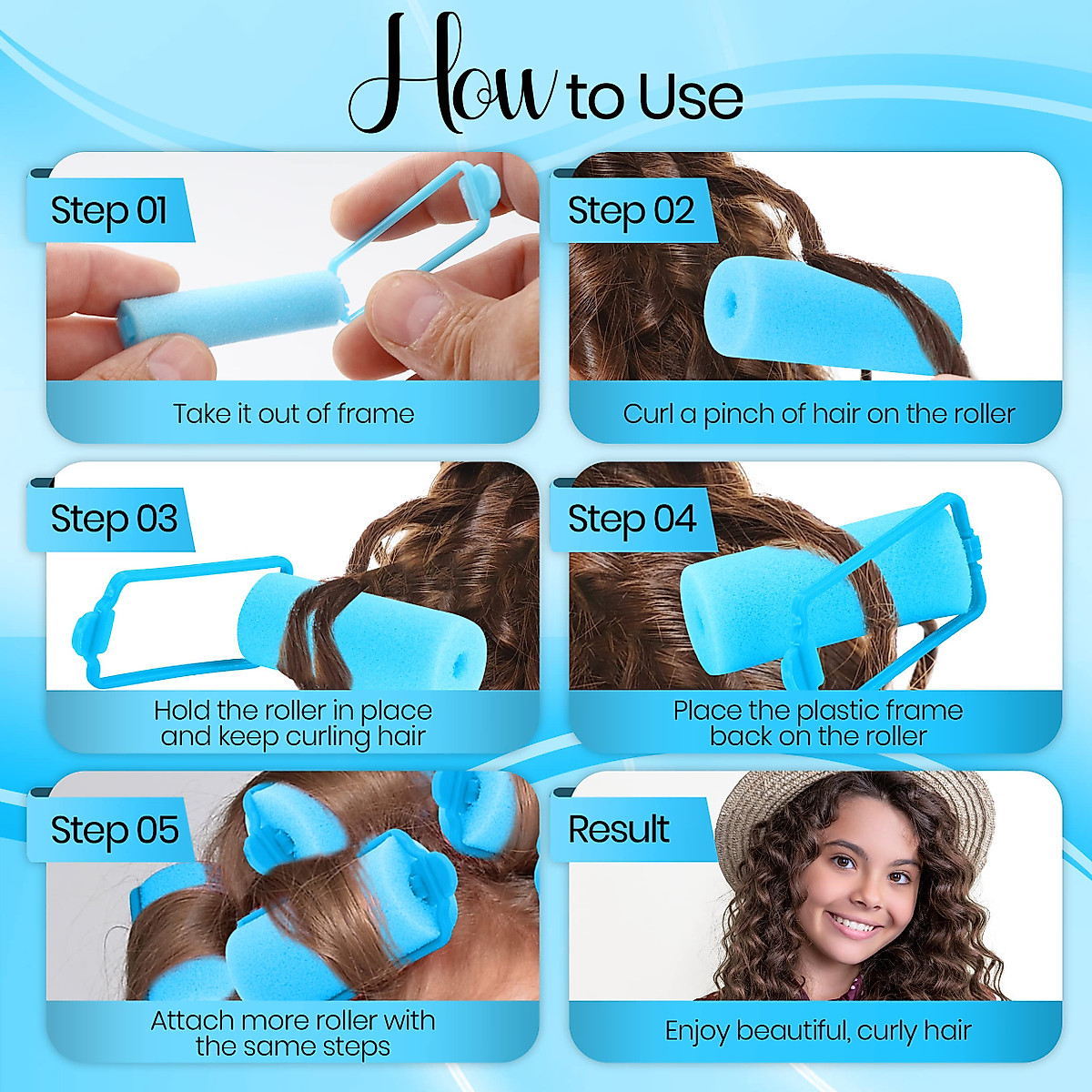 How to Use

Step 01

Take it out of frame

Step 02

Curl a pinch of hair on the roller

Step 03

Hold the roller in place and keep curling hair

Step 04

Place the plastic frame back on the roller

Step 05

Attach more roller with the same steps

Result

Enjoy beautiful, curly hair