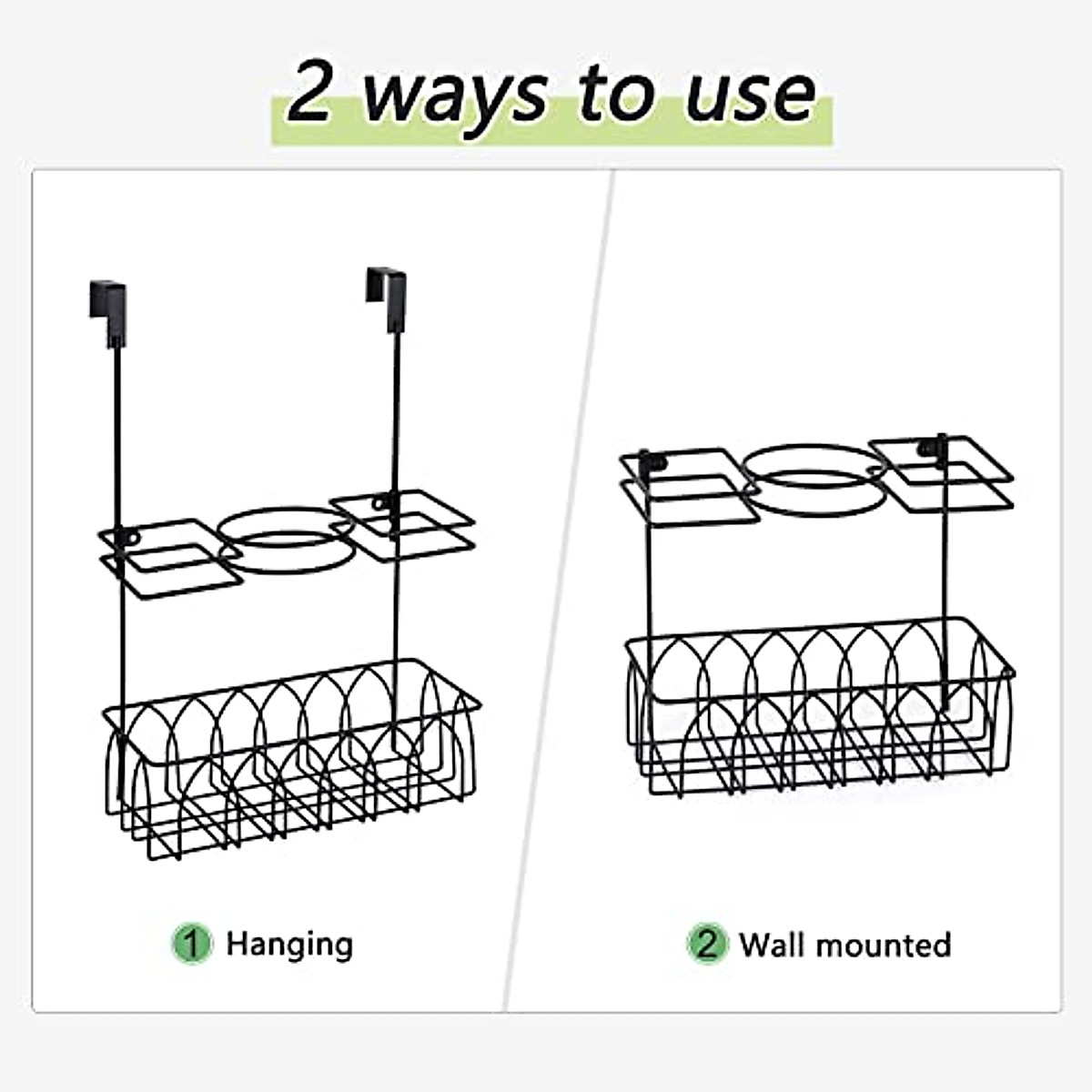 2 ways to use

1 Hanging

2 Wall mounted