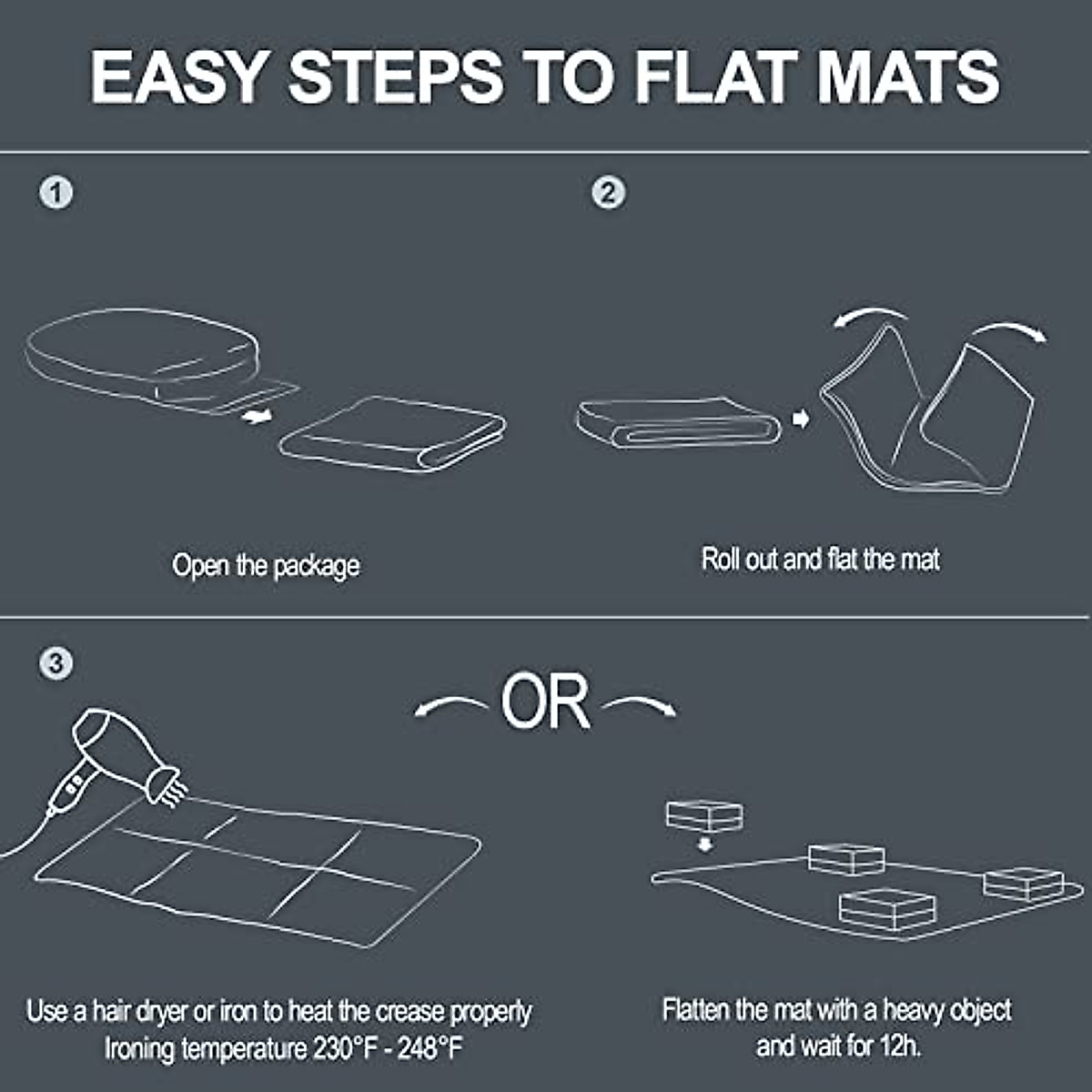 EASY STEPS TO FLAT MATS

1

Open the package

2

Roll out and flat the mat

3

OR

Use a hair dryer or iron to heat the crease properly
Ironing temperature 230°F - 248°F

Flatten the mat with a heavy object
and wait for 12h.