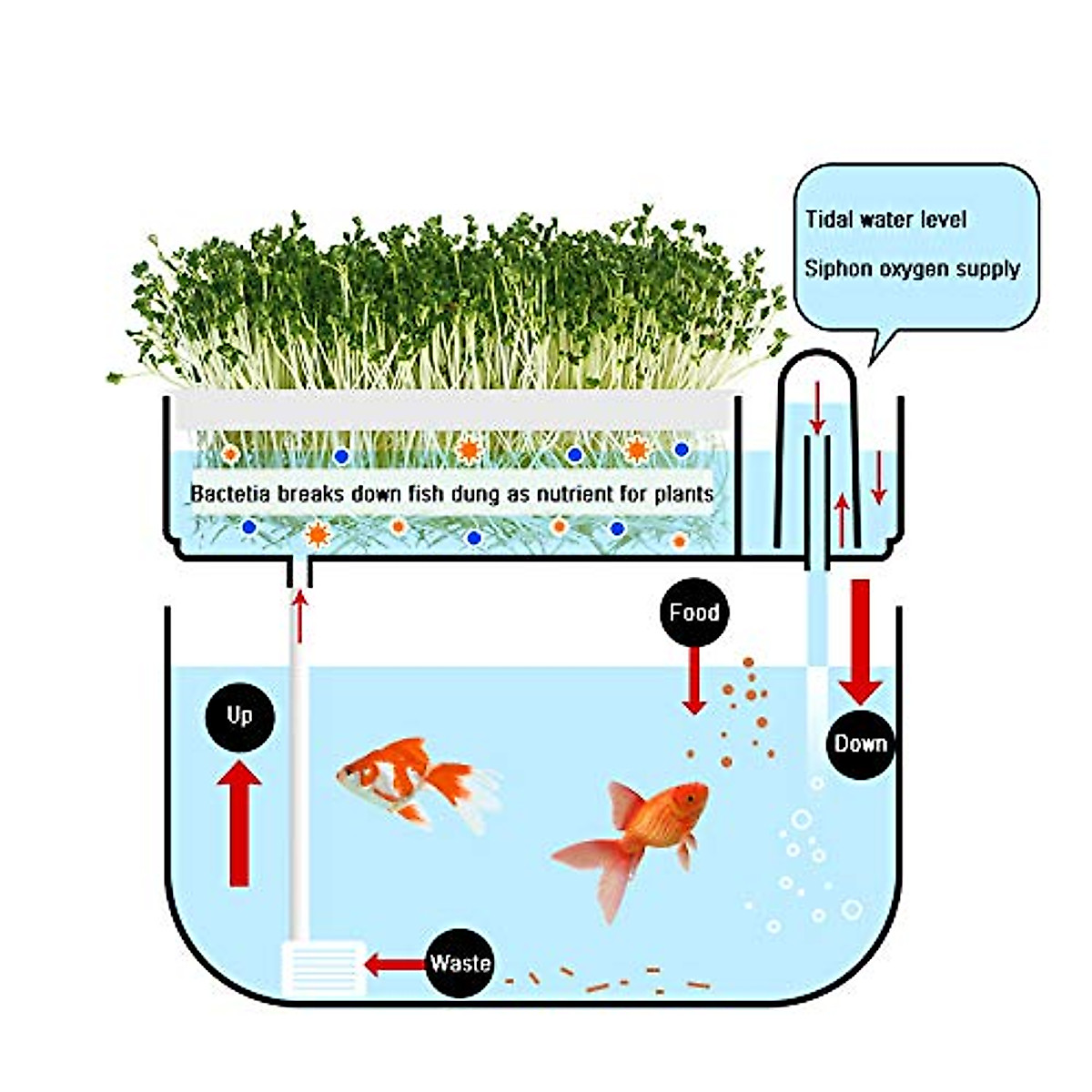 Tidal water level

Siphon oxygen supply

Bactetia breaks down fish dung as nutrient for plants

Food

Up

Down

Waste