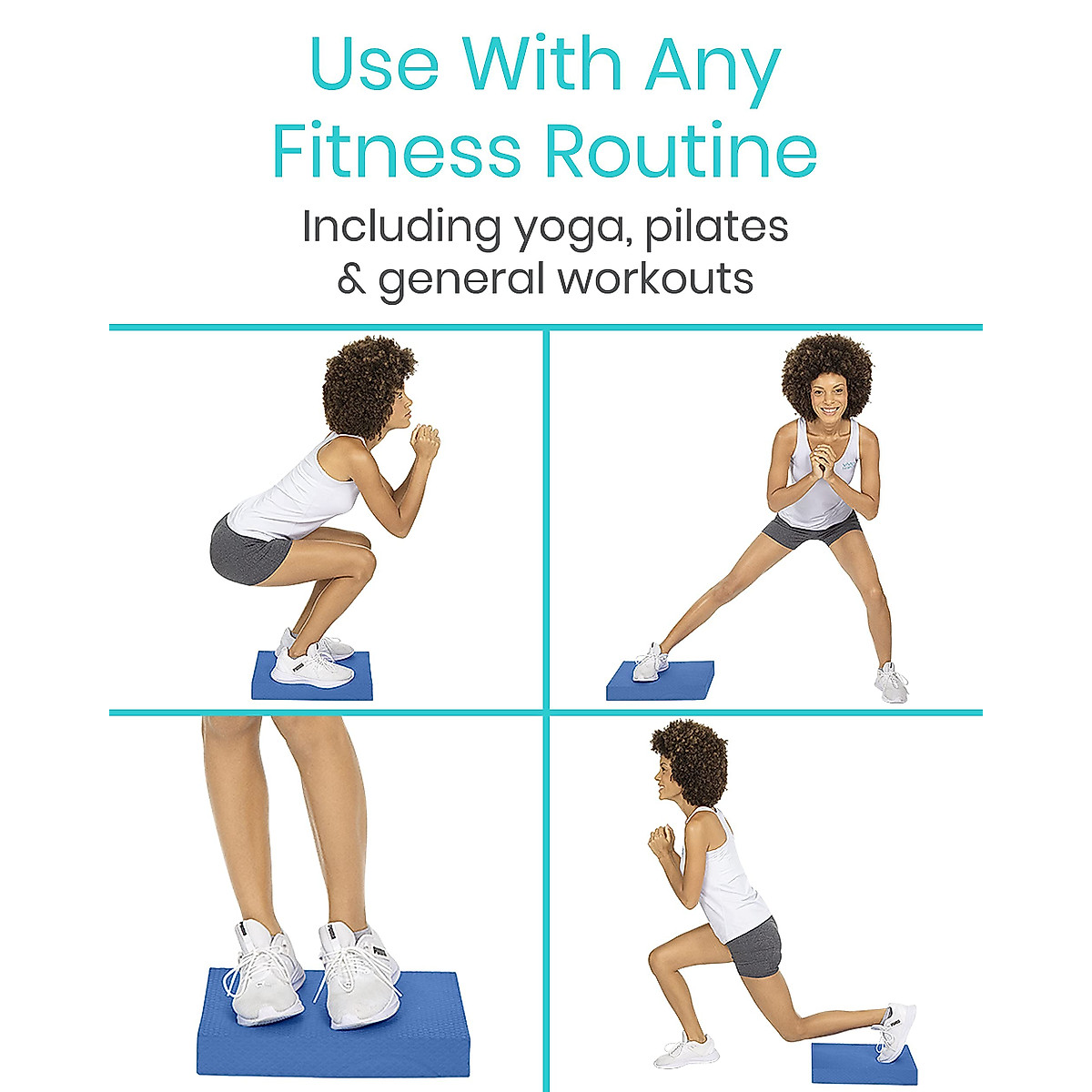 Use With Any Fitness Routine

Including yoga, pilates & general workouts

PUMA

PUMA

PUMA