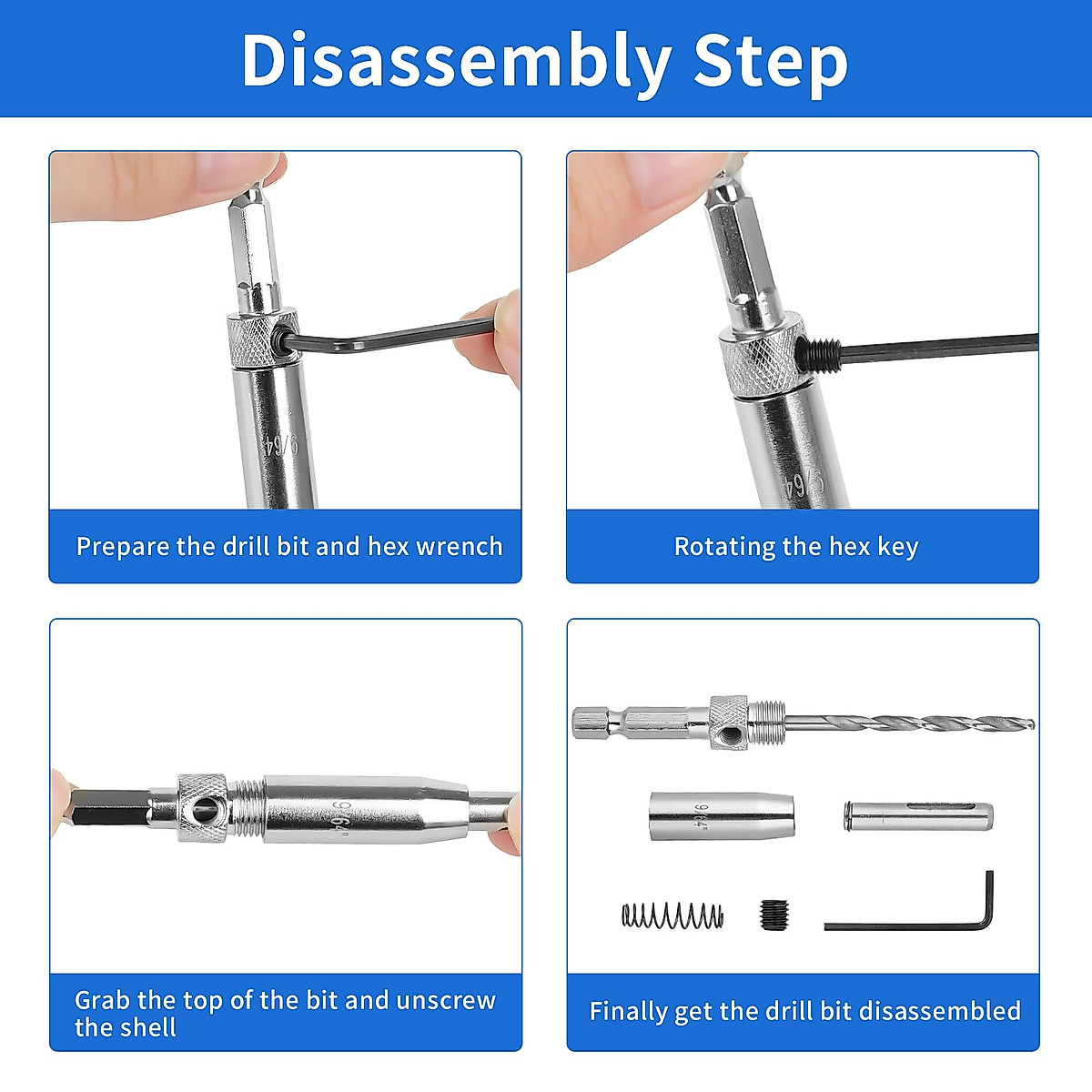 Disassembly Step

9/64

Prepare the drill bit and hex wrench

9/64

Rotating the hex key

9/64"

Grab the top of the bit and unscrew the shell

9/64"

Finally get the drill bit disassembled