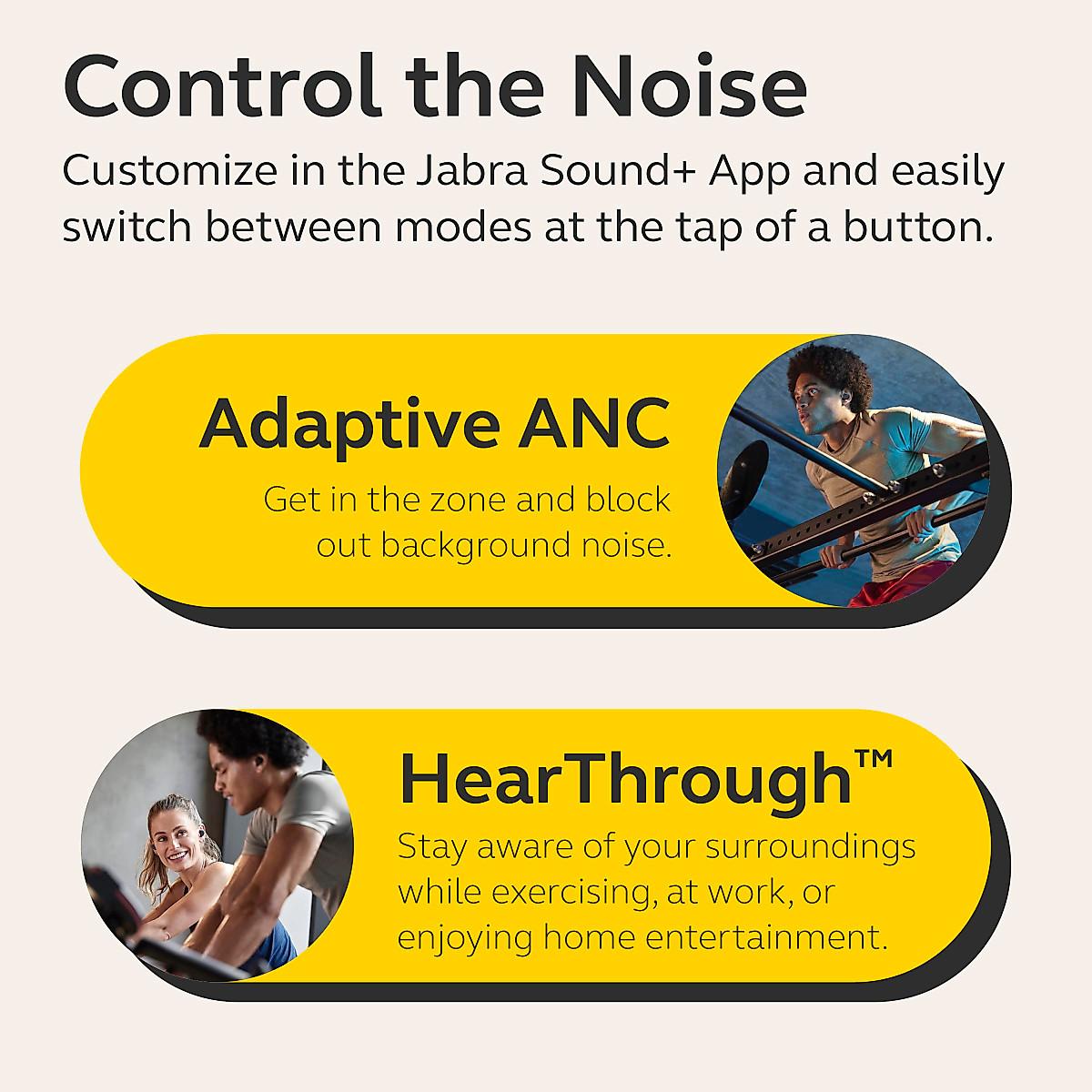 Control the Noise

Customize in the Jabra Sound+ App and easily switch between modes at the tap of a button.

Adaptive ANC

Get in the zone and block out background noise.

HearThrough™

Stay aware of your surroundings while exercising, at work, or enjoying home entertainment.