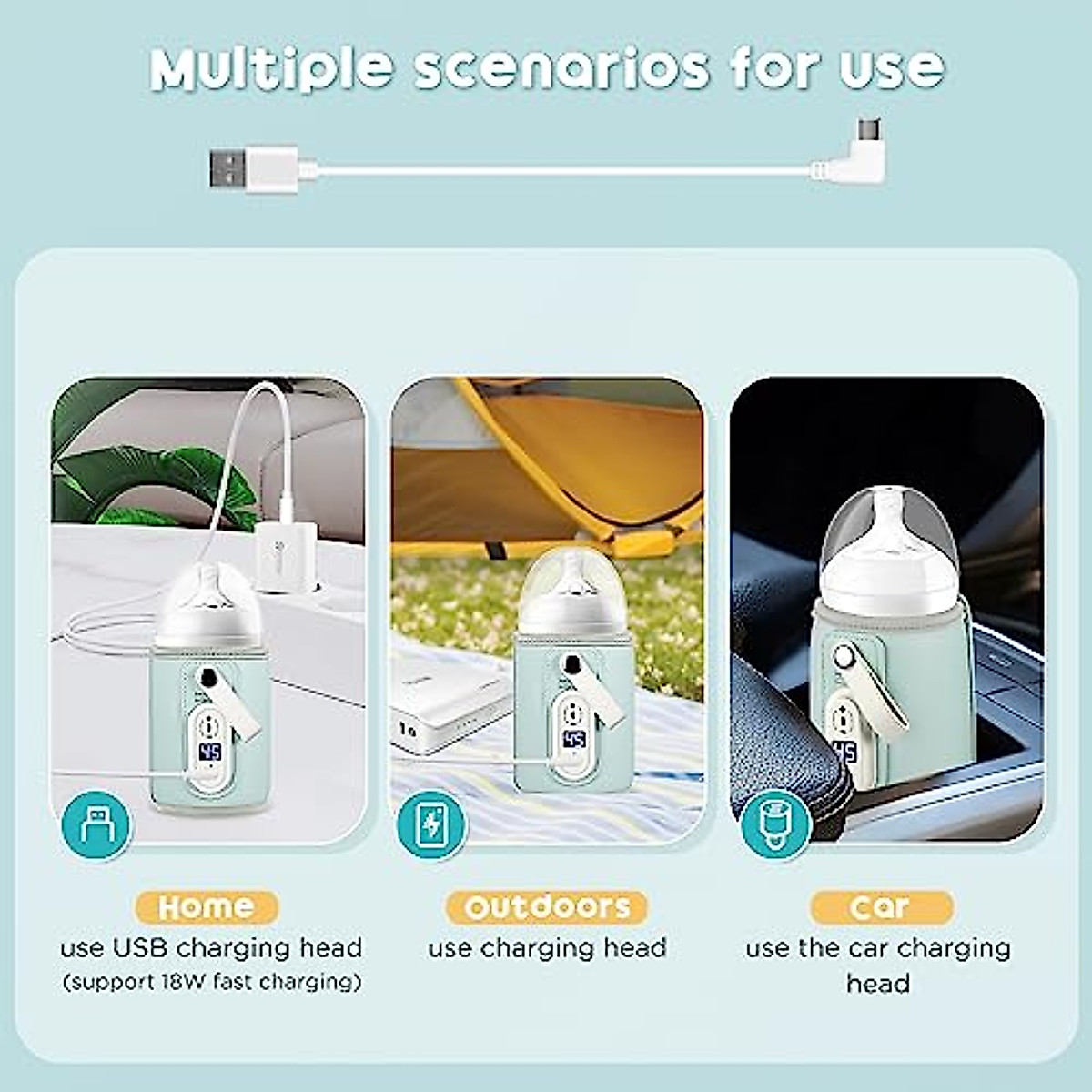 Multiple scenarios for use

45

45

45

Home
use USB charging head
(support 18W fast charging)

Outdoors
use charging head

Car
use the car charging head