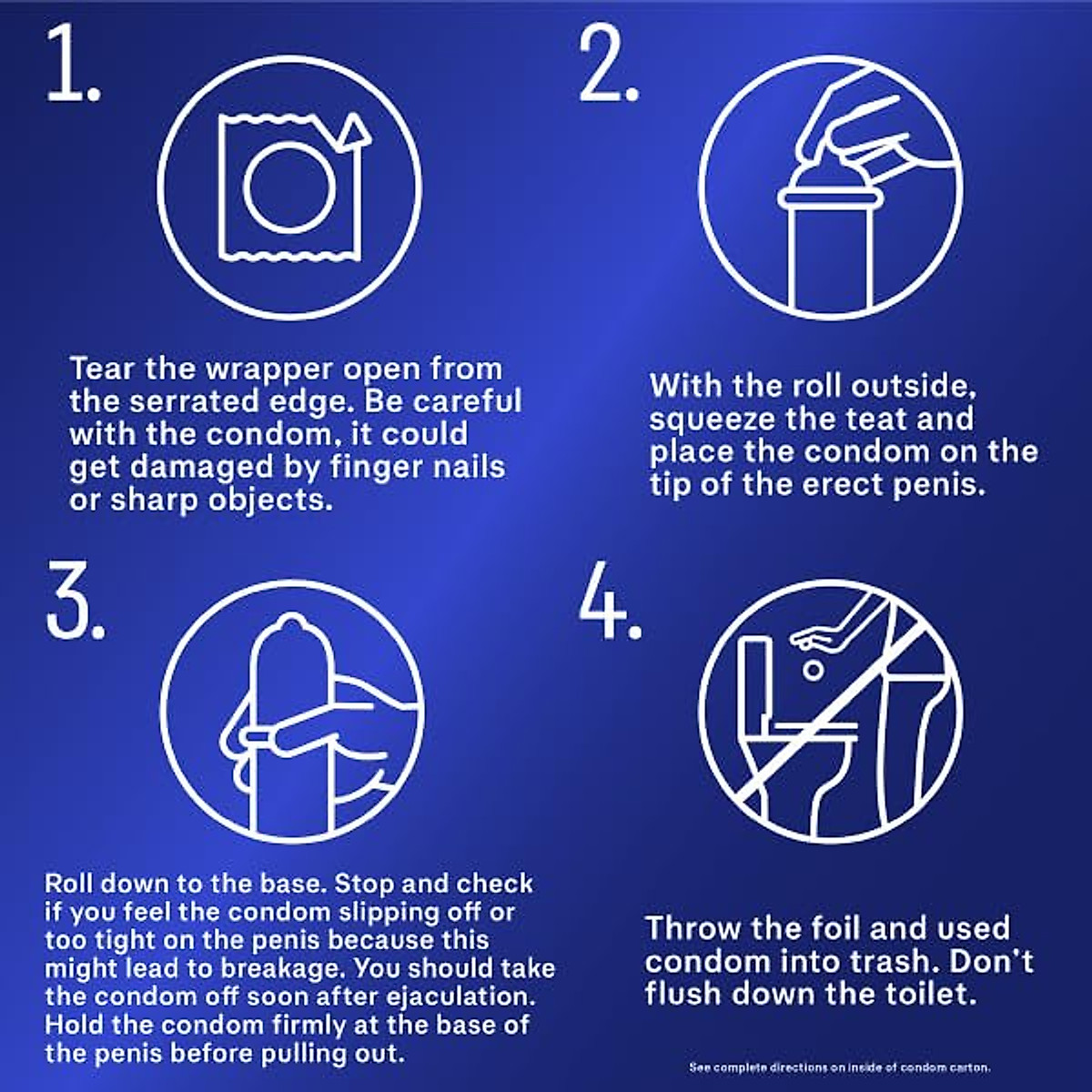 1.

Tear the wrapper open from the serrated edge. Be careful with the condom, it could get damaged by finger nails or sharp objects.

2.

With the roll outside, squeeze the teat and place the condom on the tip of the erect penis.

3.

Roll down to the base. Stop and check if you feel the condom slipping off or too tight on the penis because this might lead to breakage. You should take the condom off soon after ejaculation. Hold the condom firmly at the base of the penis before pulling out.

4.

Throw the foil and used condom into trash. Don't flush down the toilet.

See complete directions on inside of condom carton.