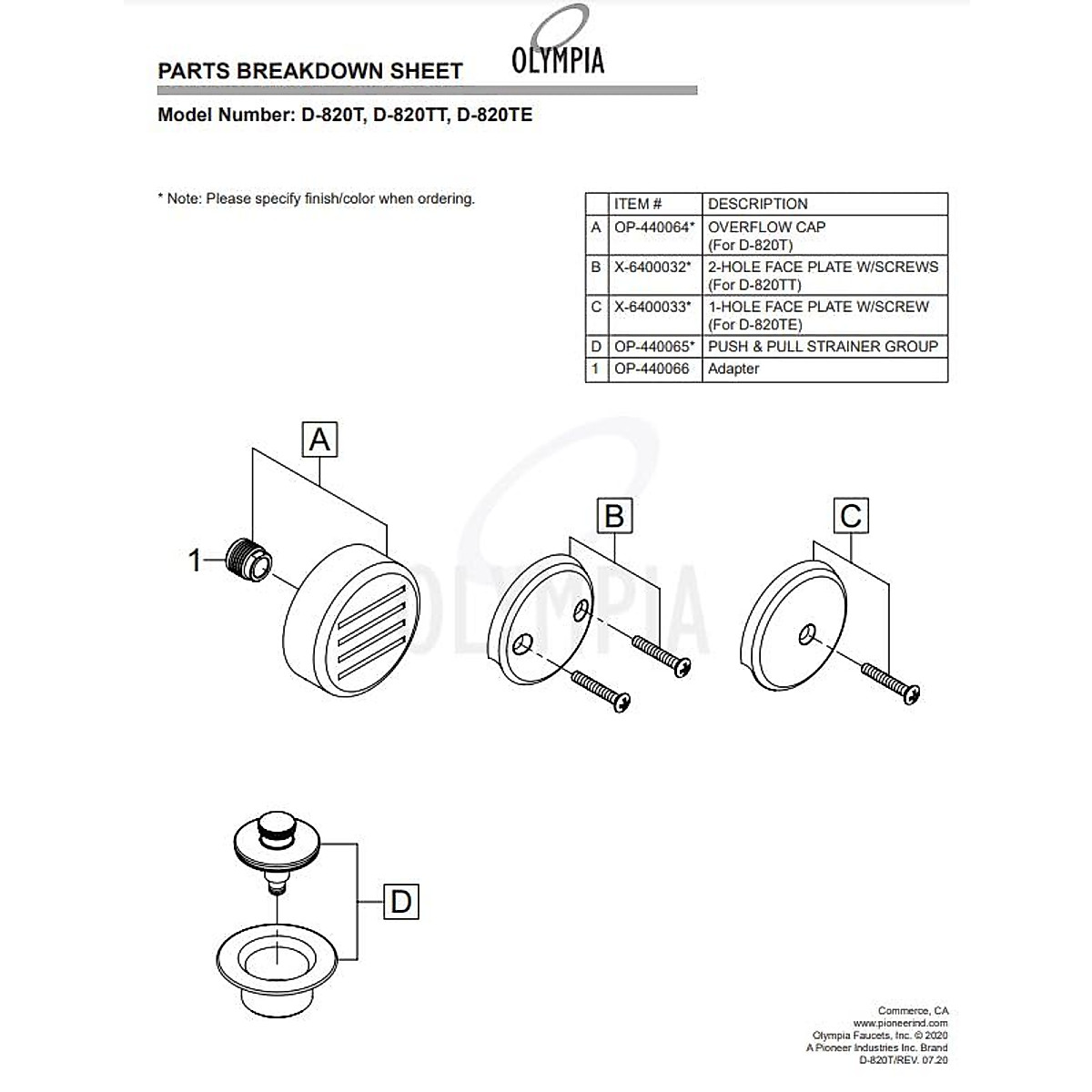 PARTS BREAKDOWN SHEET

OLYMPIA

Model Number: D-820T, D-820TT, D-820TE

* Note: Please specify finish/color when ordering.

| | ITEM # | DESCRIPTION |
|---|---|---|
| A | OP-440064* | OVERFLOW CAP (For D-820T) |
| B | X-6400032* | 2-HOLE FACE PLATE W/SCREWS (For D-820TT) |
| C | X-6400033* | 1-HOLE FACE PLATE W/SCREW (For D-820TE) |
| D | OP-440065* | PUSH & PULL STRAINER GROUP |
| 1 | OP-440066 | Adapter |

A

1

B

C

OLYMPIA

D

Commerce, CA
www.pioneerind.com
Olympia Faucets, Inc. © 2020
A Pioneer Industries Inc. Brand
D-820T/REV. 07.20