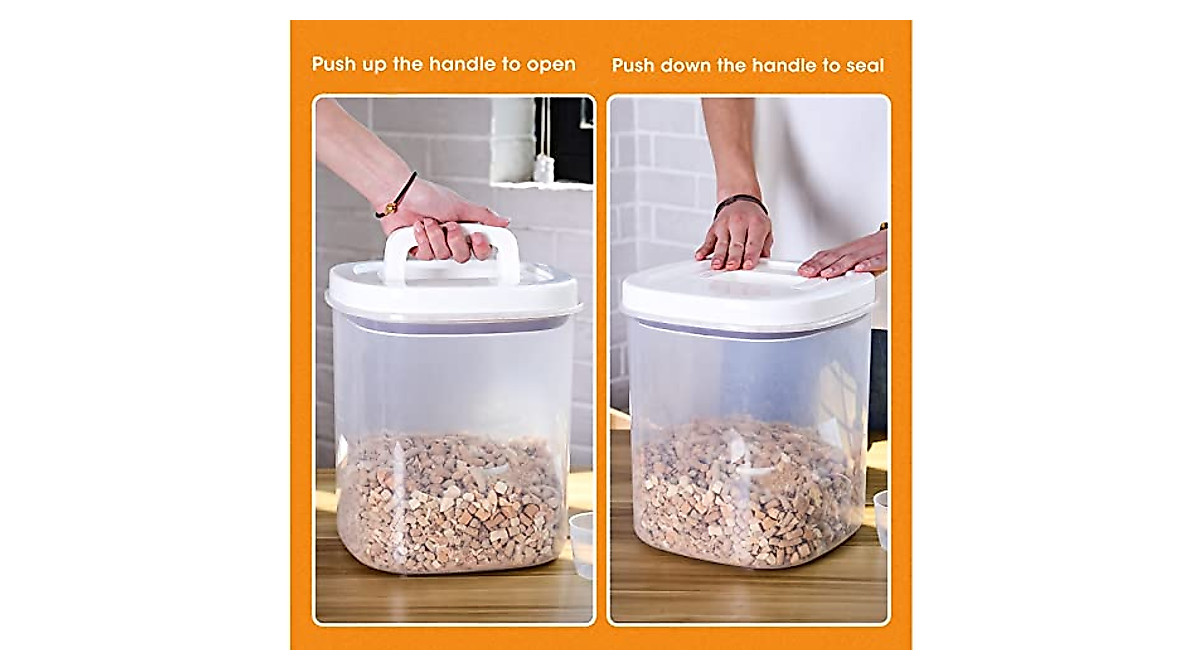 Push up the handle to open

Push down the handle to seal