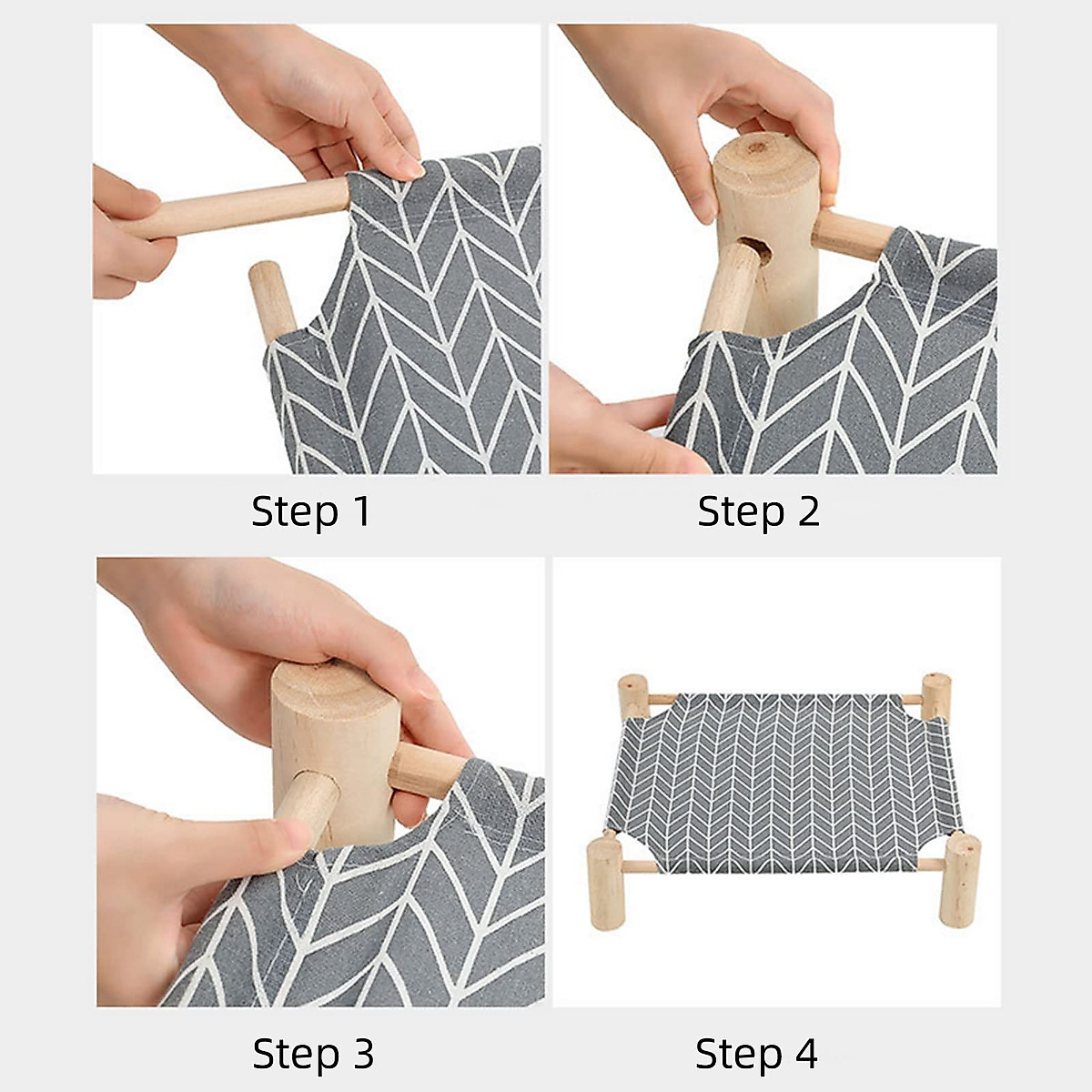 Step 1

Step 2

Step 3

Step 4