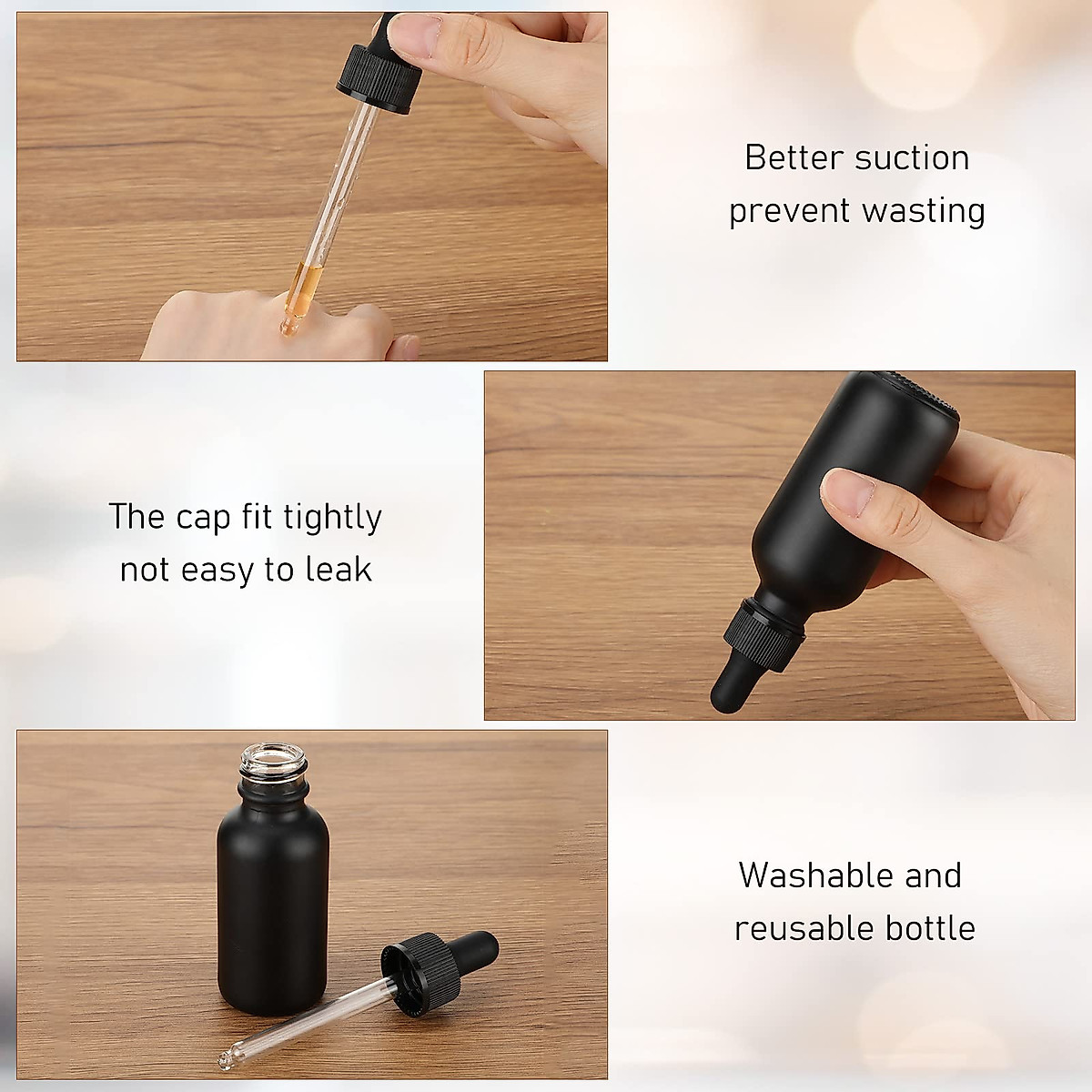 Better suction
prevent wasting

The cap fit tightly
not easy to leak

Washable and
reusable bottle