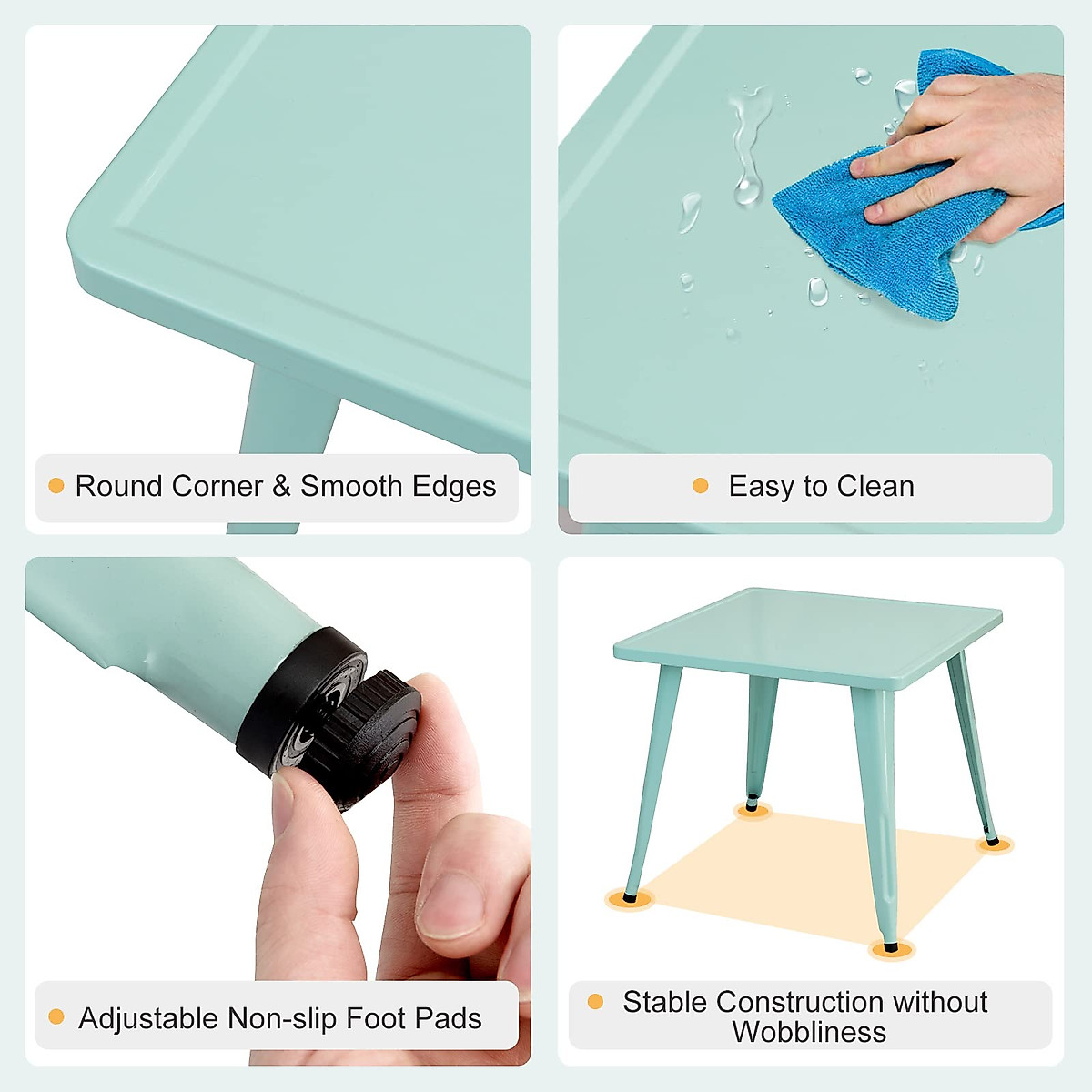 Round Corner & Smooth Edges

Easy to Clean

Adjustable Non-slip Foot Pads

Stable Construction without Wobbliness