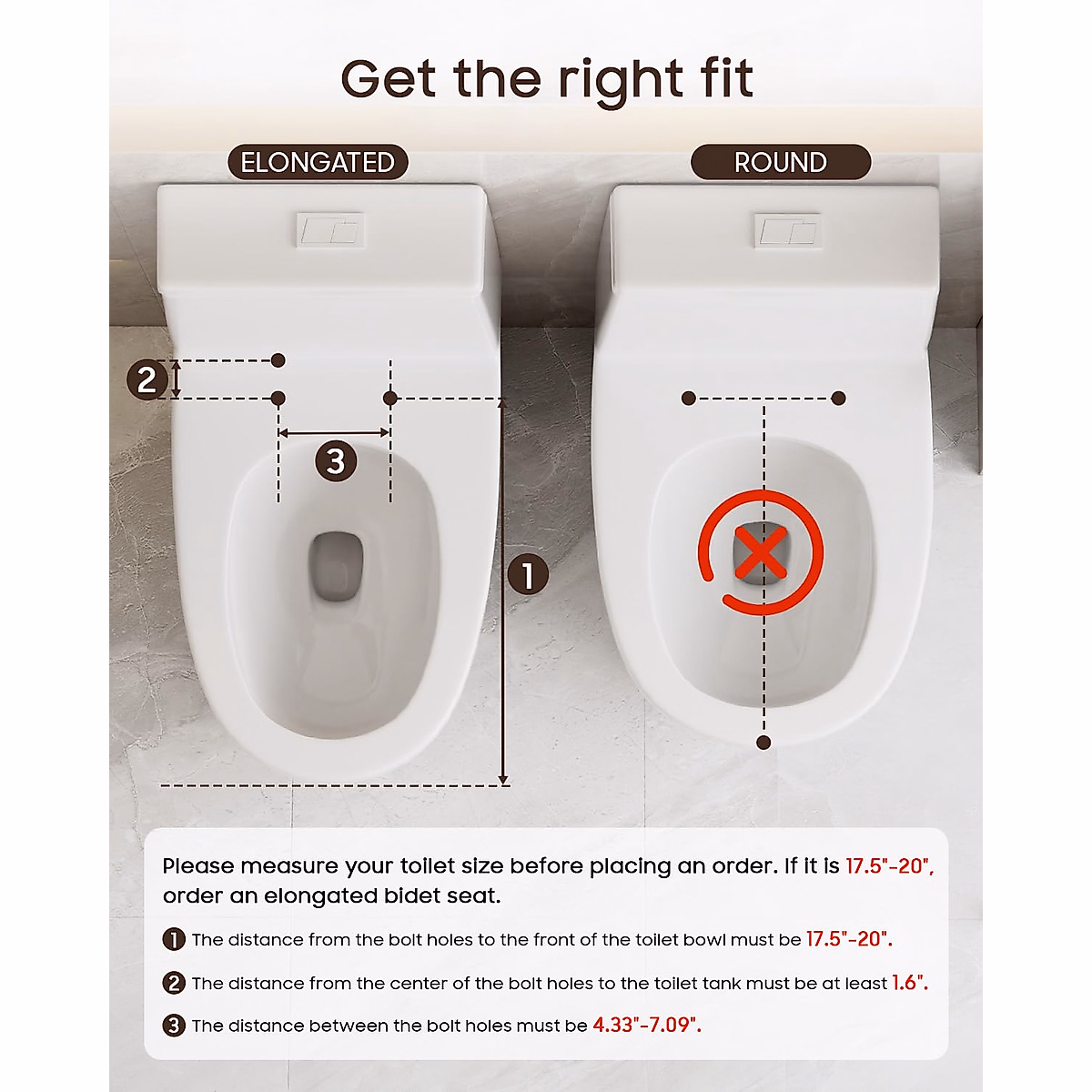 Get the right fit

ELONGATED

ROUND

2

3

1

Please measure your toilet size before placing an order. If it is 17.5"-20", order an elongated bidet seat.

1 The distance from the bolt holes to the front of the toilet bowl must be 17.5"-20".

2 The distance from the center of the bolt holes to the toilet tank must be at least 1.6".

3 The distance between the bolt holes must be 4.33"-7.09".