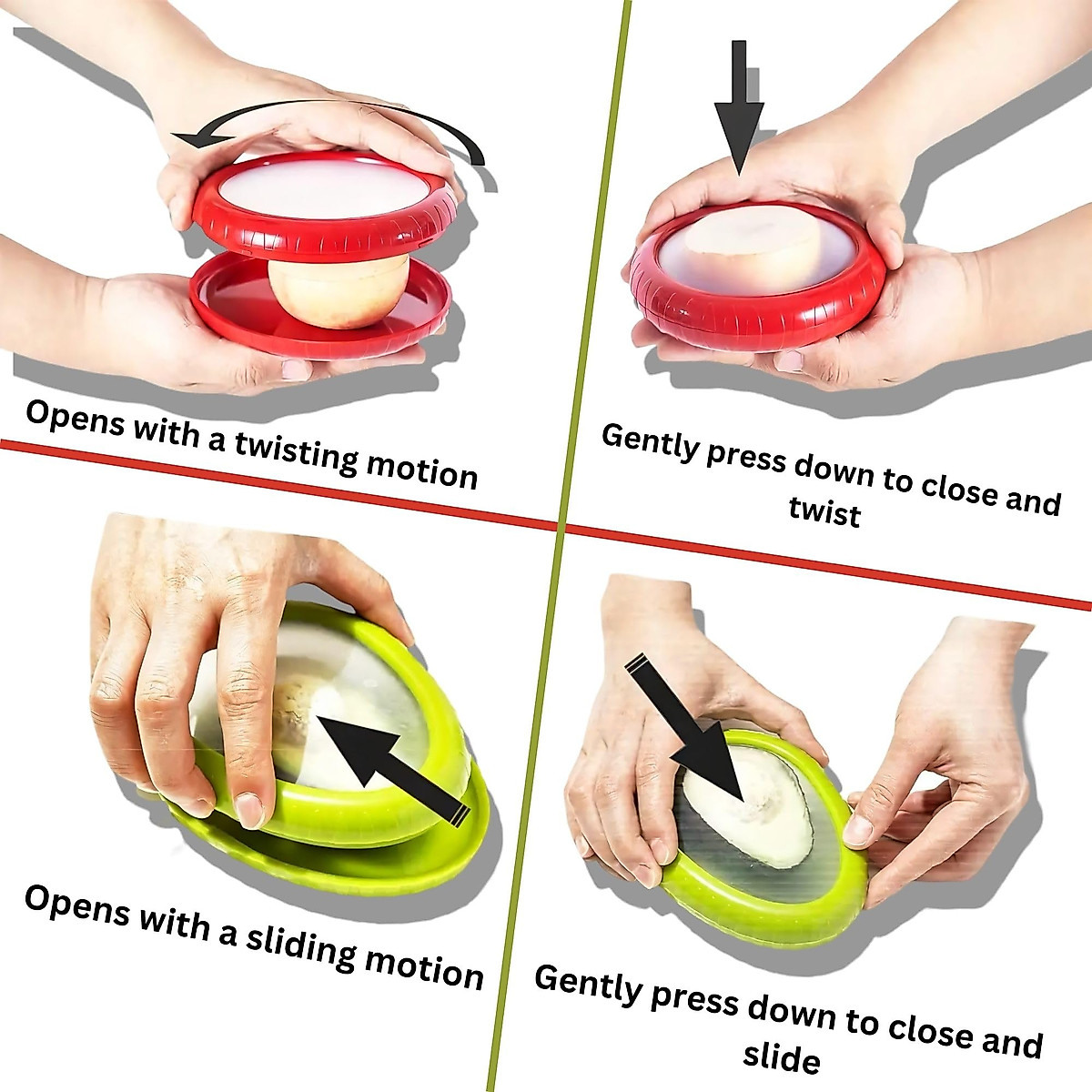 Opens with a twisting motion

Gently press down to close and twist

Opens with a sliding motion

Gently press down to close and slide