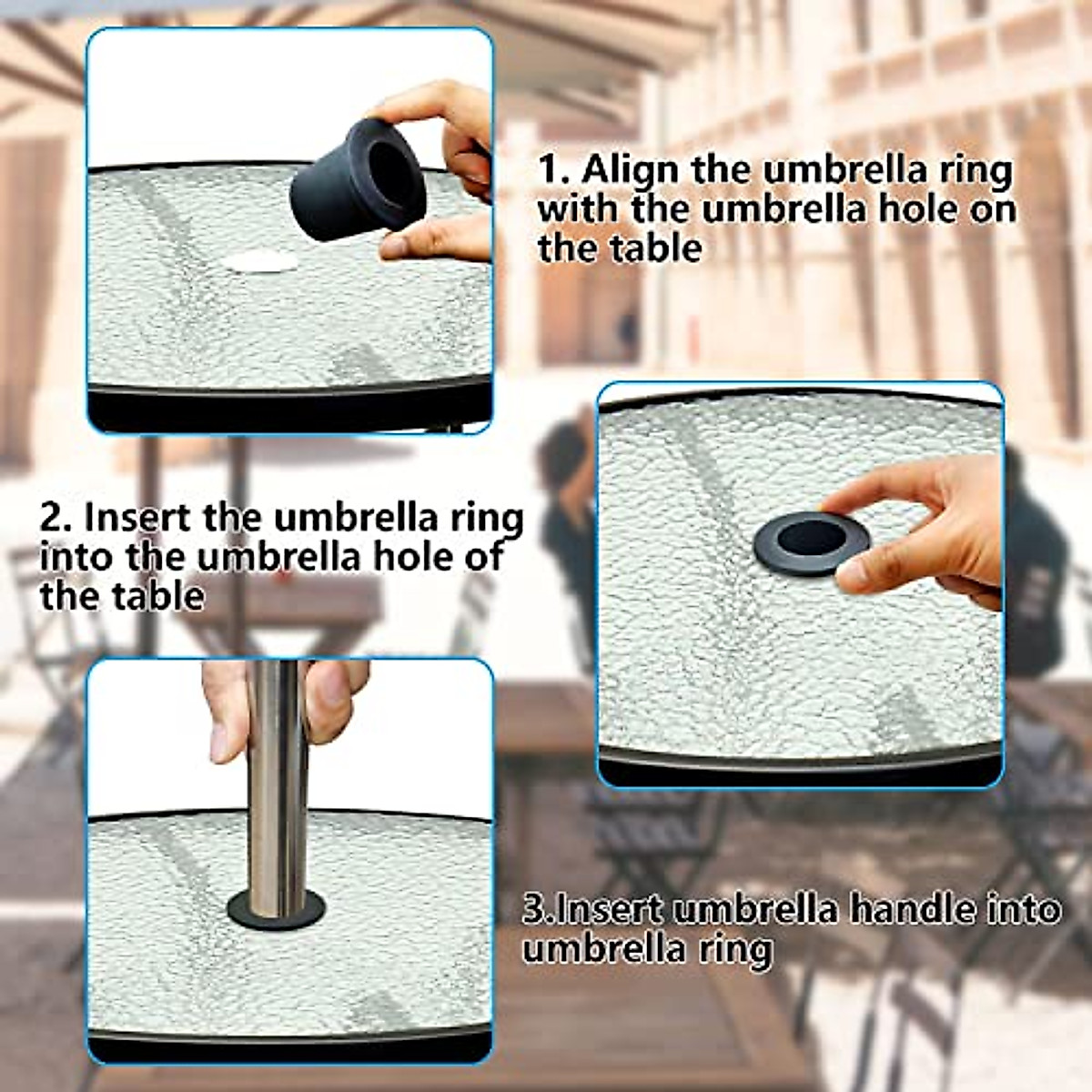 1. Align the umbrella ring with the umbrella hole on the table

2. Insert the umbrella ring into the umbrella hole of the table

3.Insert umbrella handle into umbrella ring