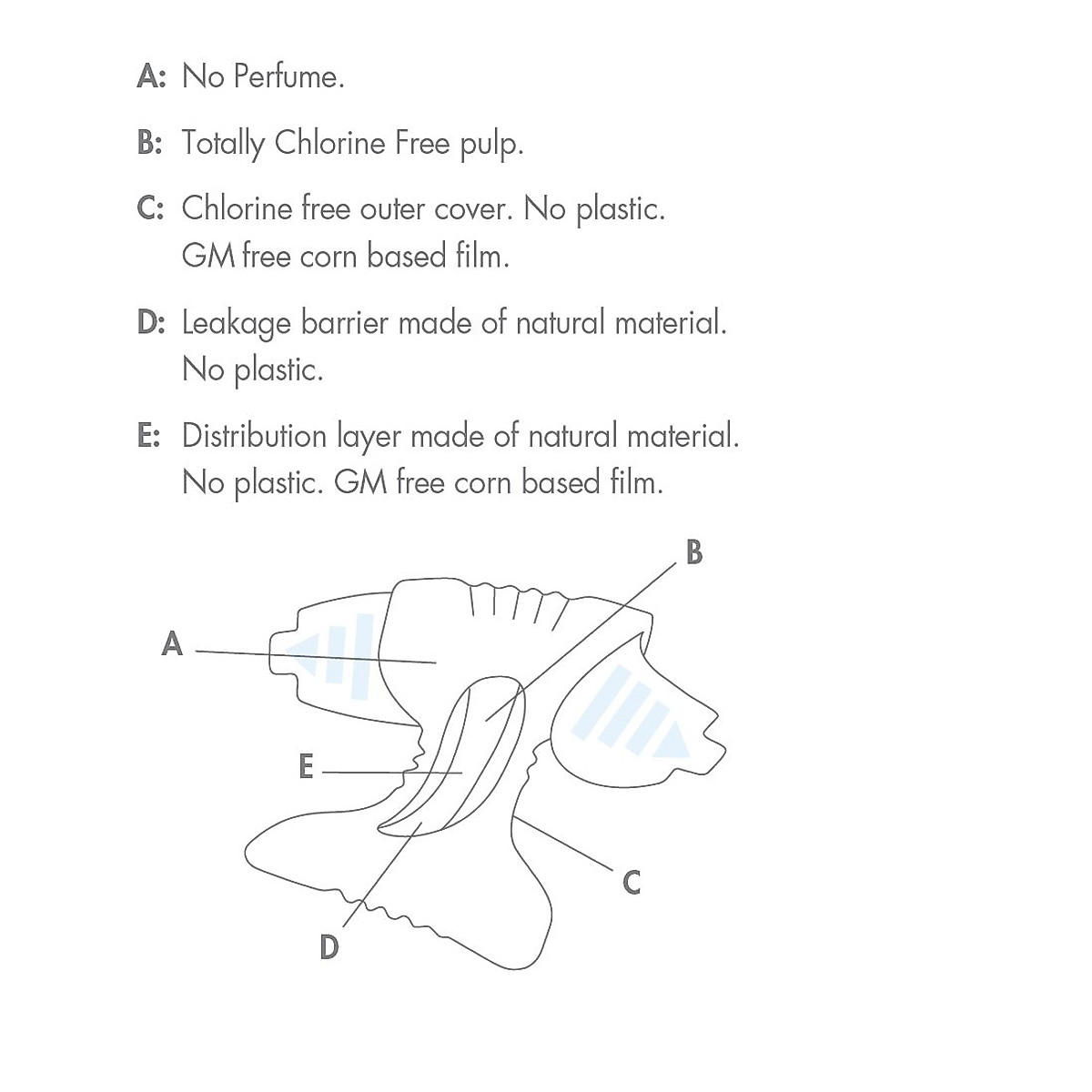 A: No Perfume.

B: Totally Chlorine Free pulp.

C: Chlorine free outer cover. No plastic. GM free corn based film.

D: Leakage barrier made of natural material. No plastic.

E: Distribution layer made of natural material. No plastic. GM free corn based film.

B

A

E

C

D