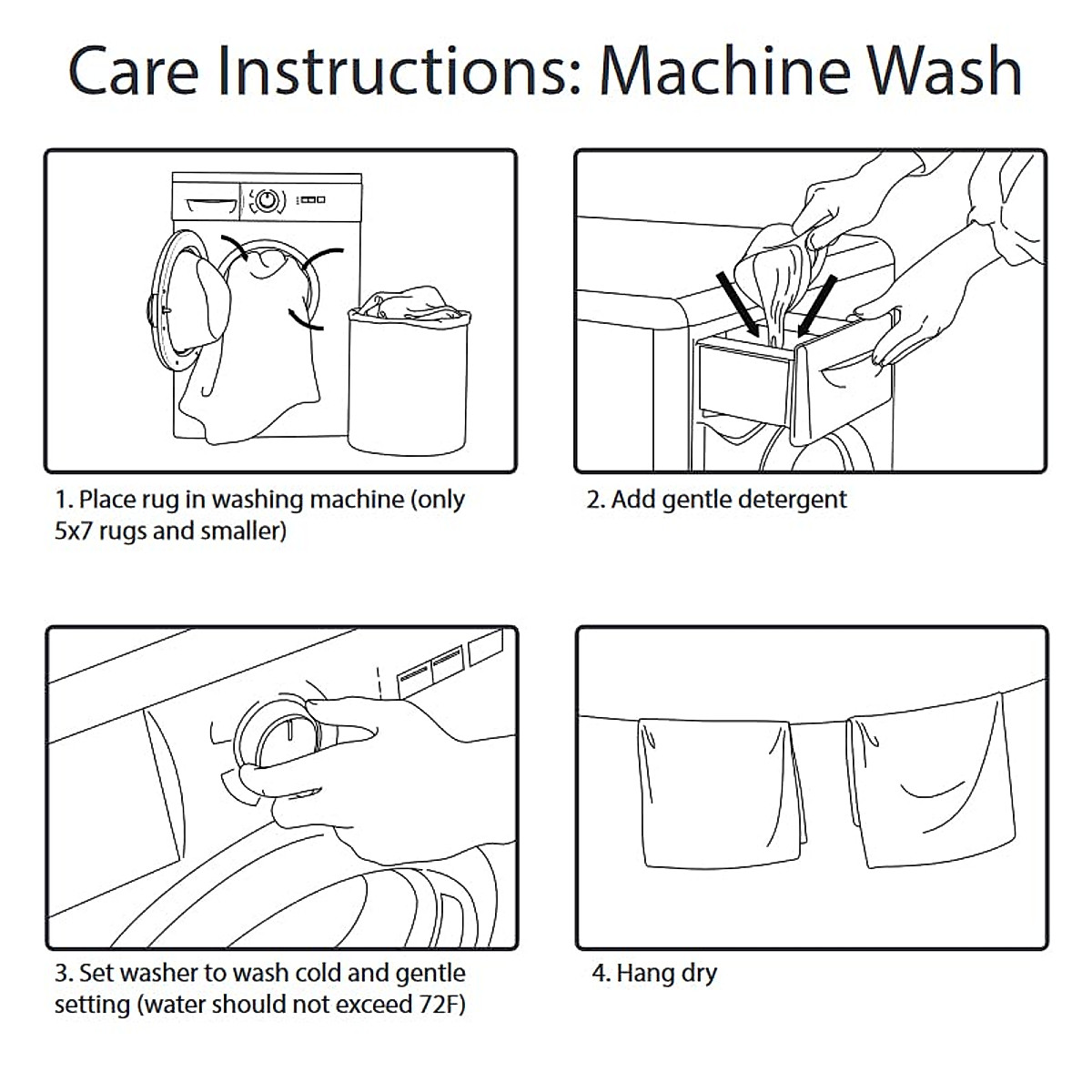 Care Instructions: Machine Wash

1. Place rug in washing machine (only 5x7 rugs and smaller)

2. Add gentle detergent

3. Set washer to wash cold and gentle setting (water should not exceed 72F)

4. Hang dry