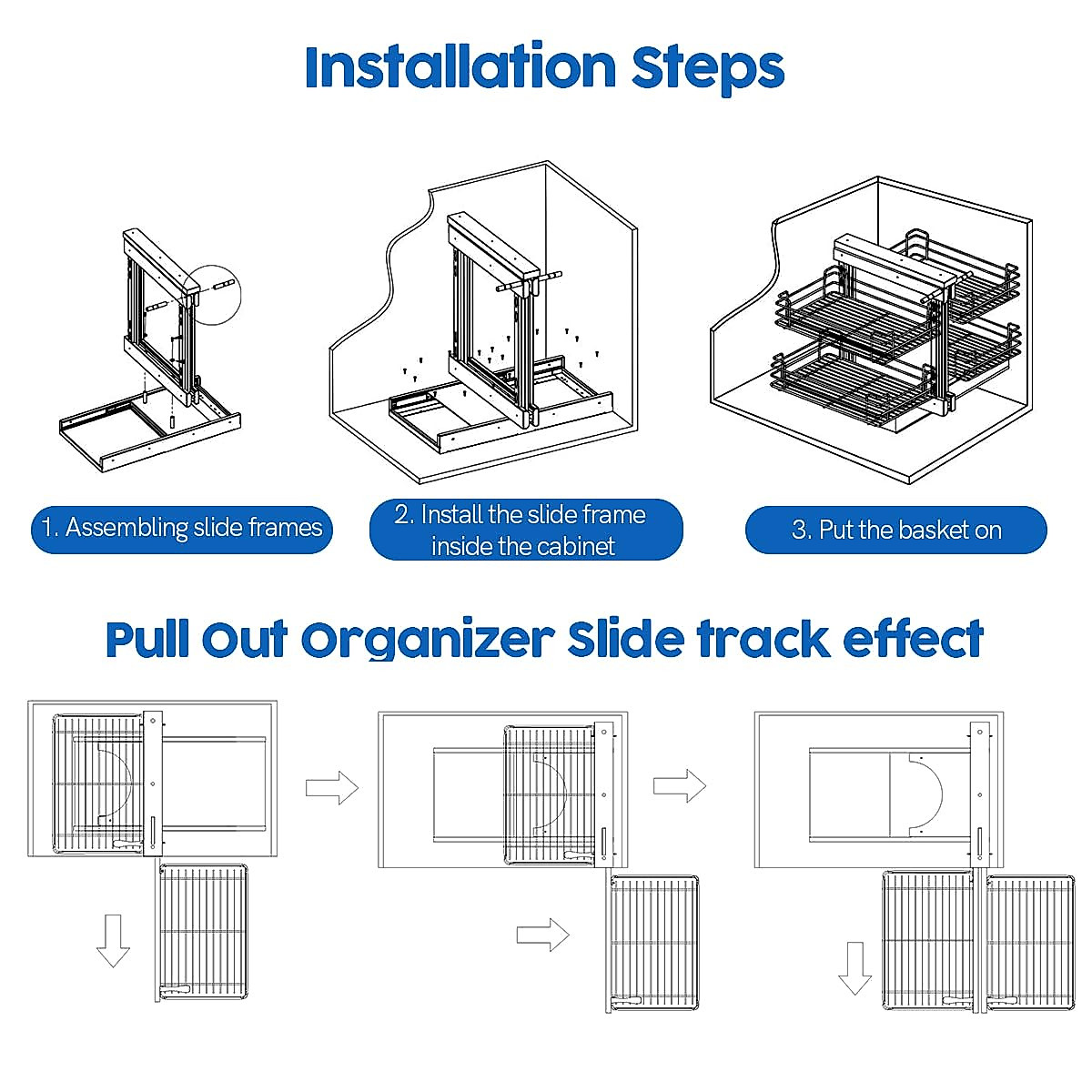 Installation Steps

1. Assembling slide frames

2. Install the slide frame inside the cabinet

3. Put the basket on

Pull Out Organizer Slide track effect