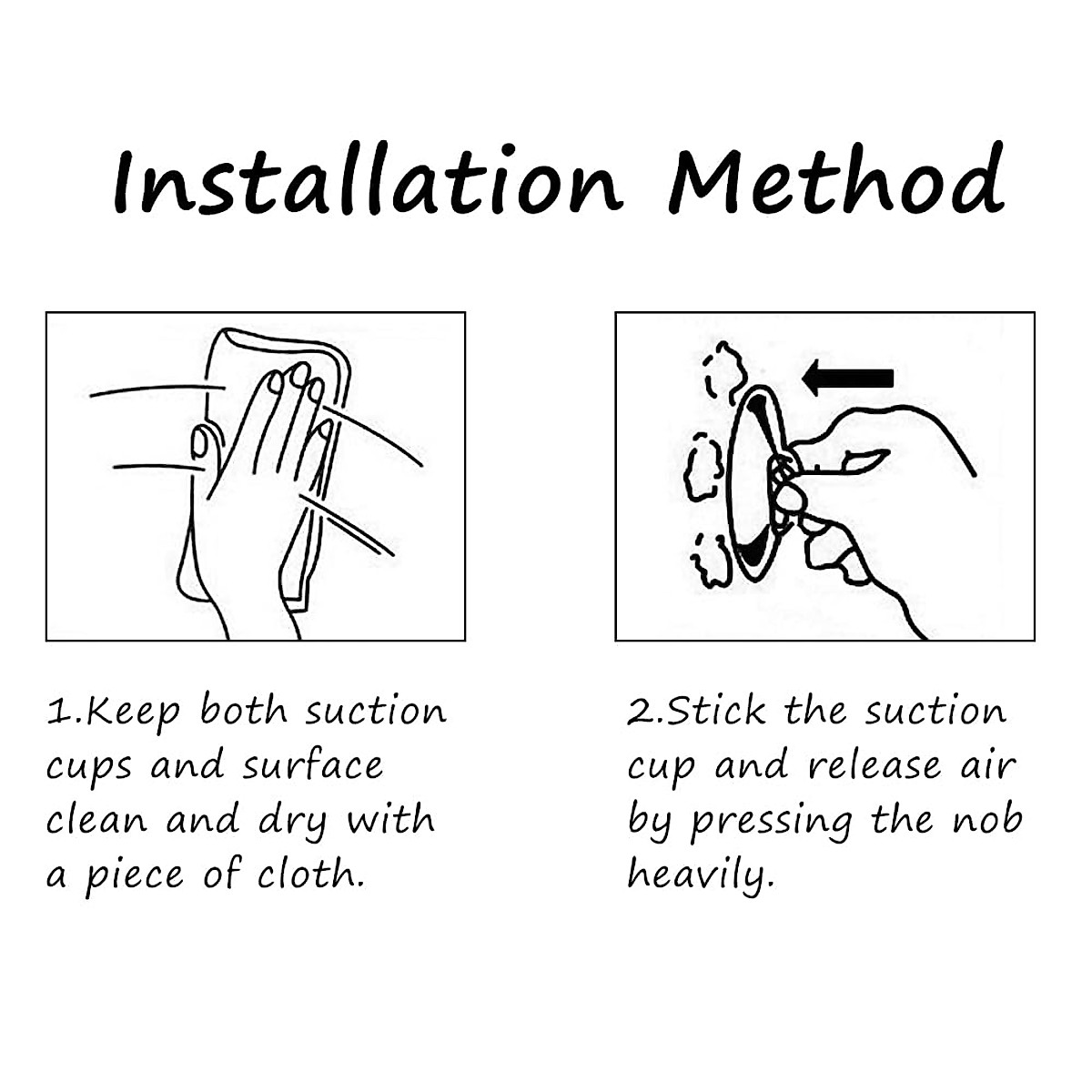 Installation Method

1.Keep both suction cups and surface clean and dry with a piece of cloth.

2.Stick the suction cup and release air by pressing the nob heavily.