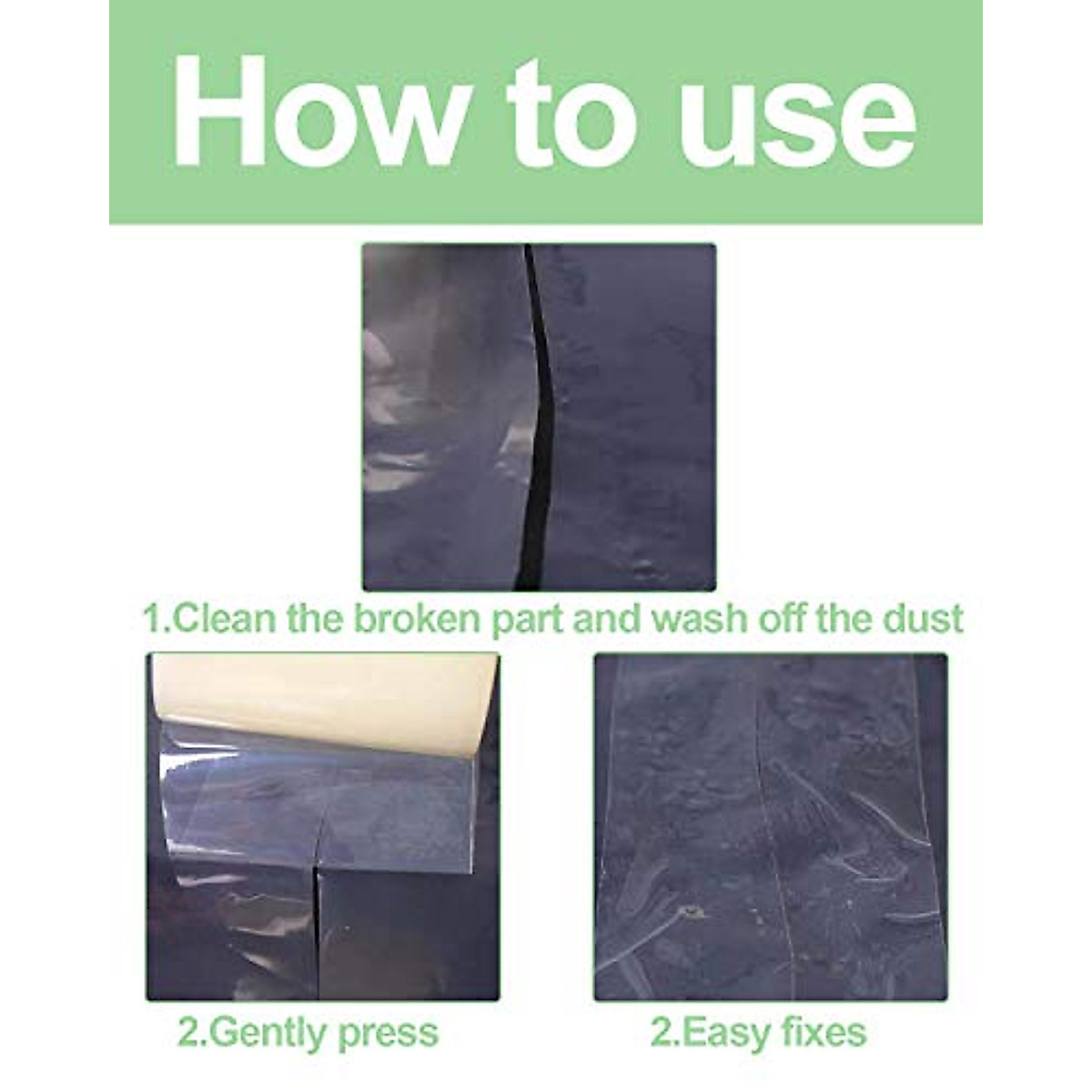 How to use

1.Clean the broken part and wash off the dust

2.Gently press

2.Easy fixes