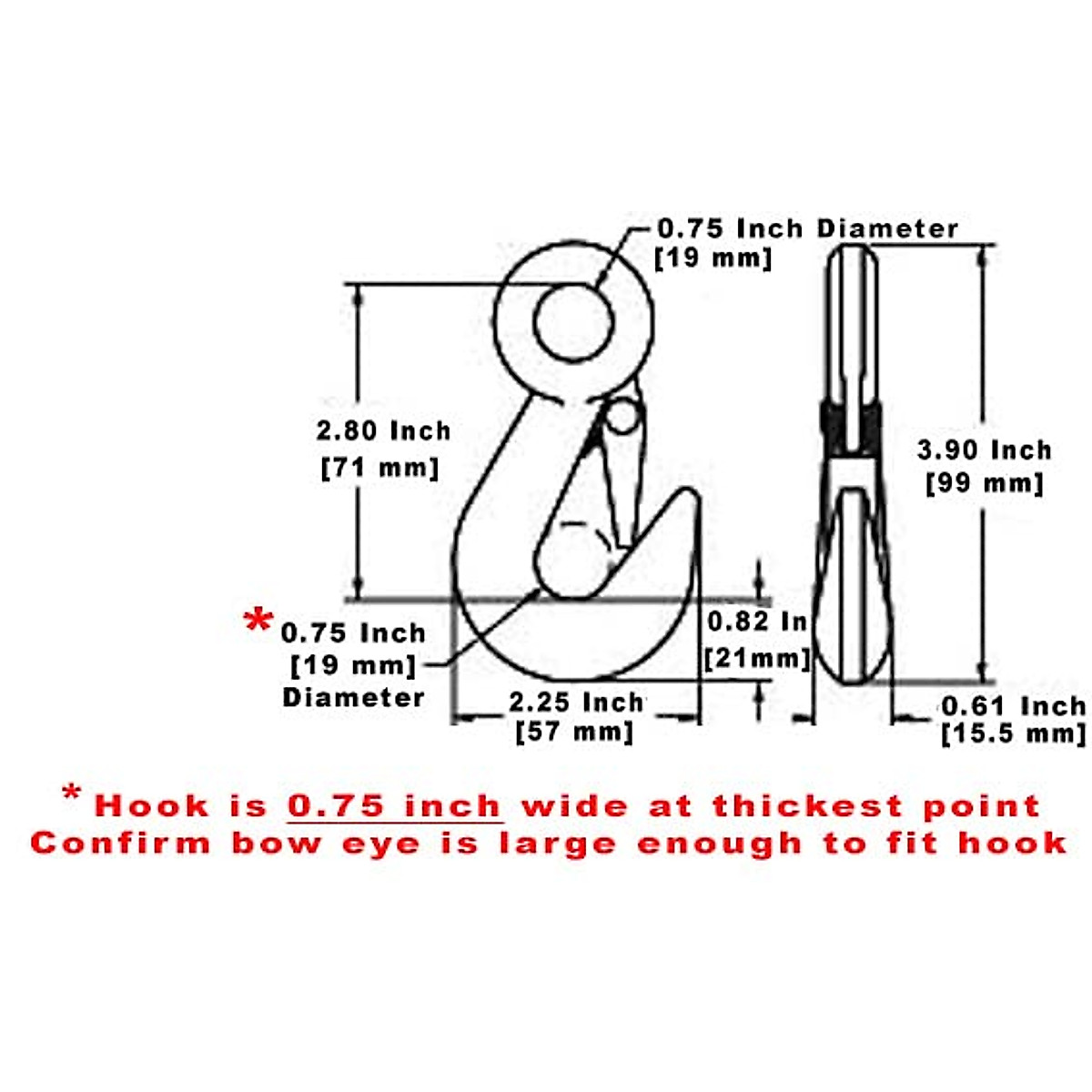 0.75 Inch Diameter [19 mm]

2.80 Inch [71 mm]

3.90 Inch [99 mm]

* 0.75 Inch [19 mm] Diameter

0.82 In [21mm]

2.25 Inch [57 mm]

0.61 Inch [15.5 mm]

* Hook is 0.75 inch wide at thickest point
Confirm bow eye is large enough to fit hook