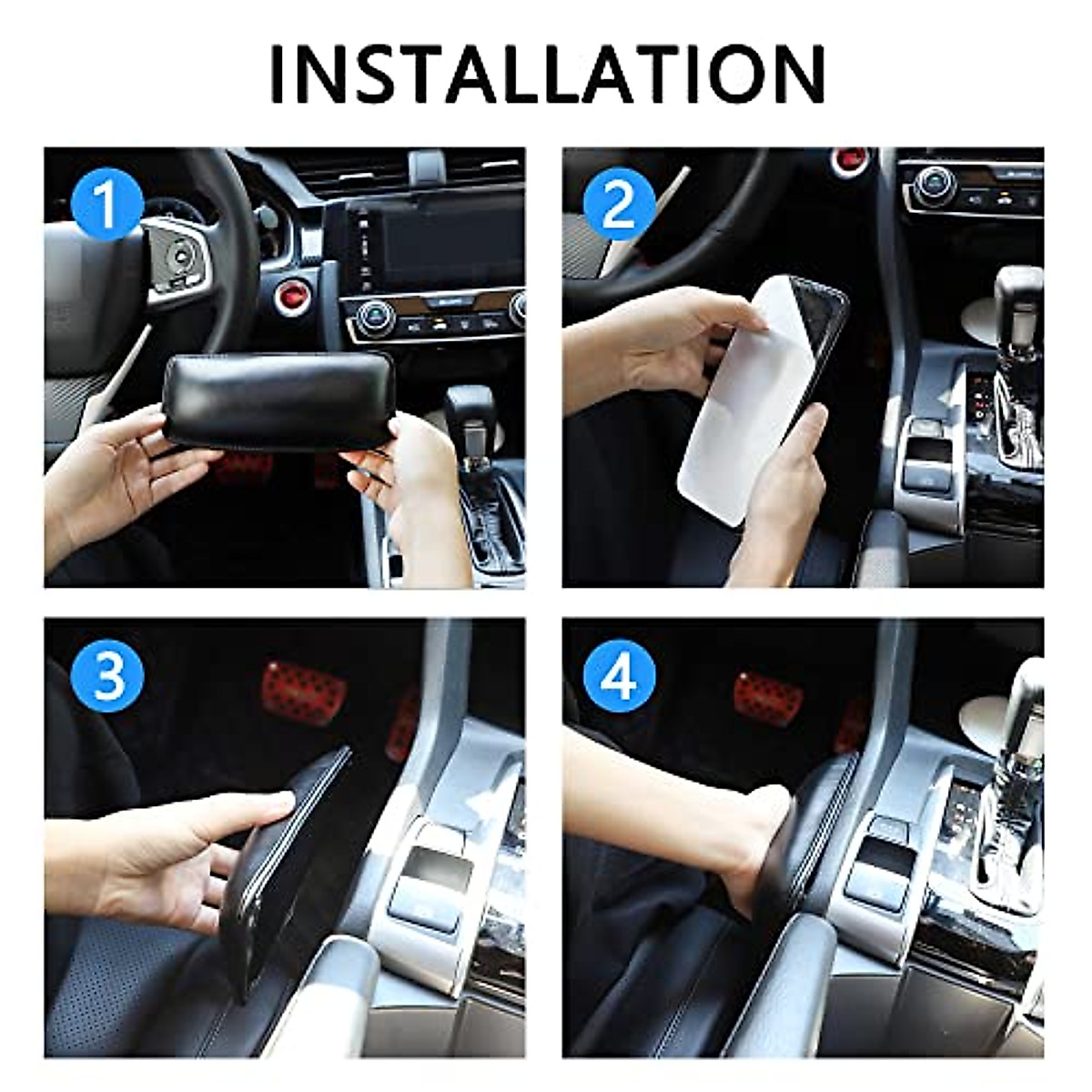 INSTALLATION

1

2

3

4