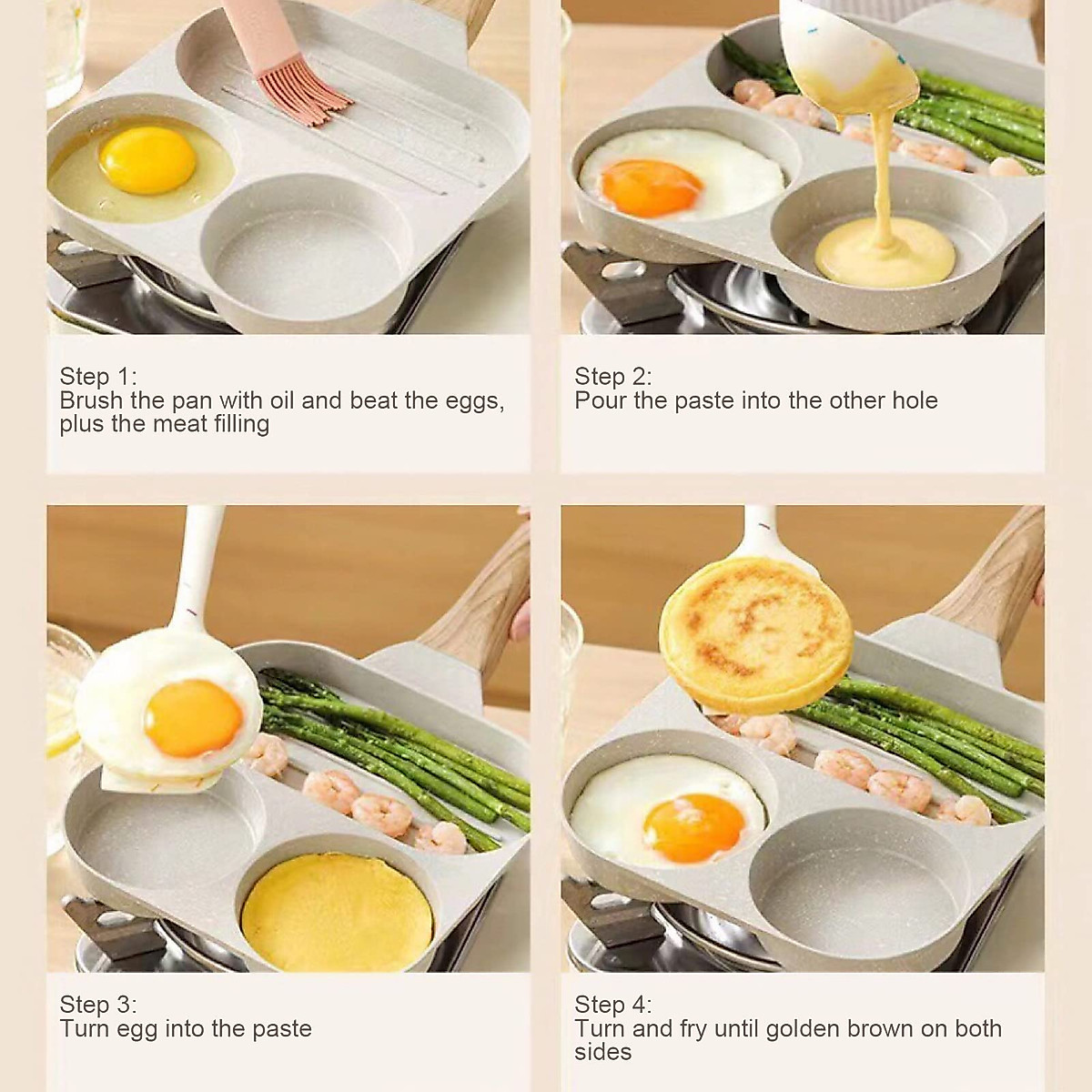 Step 1:
Brush the pan with oil and beat the eggs, plus the meat filling

Step 2:
Pour the paste into the other hole

Step 3:
Turn egg into the paste

Step 4:
Turn and fry until golden brown on both sides