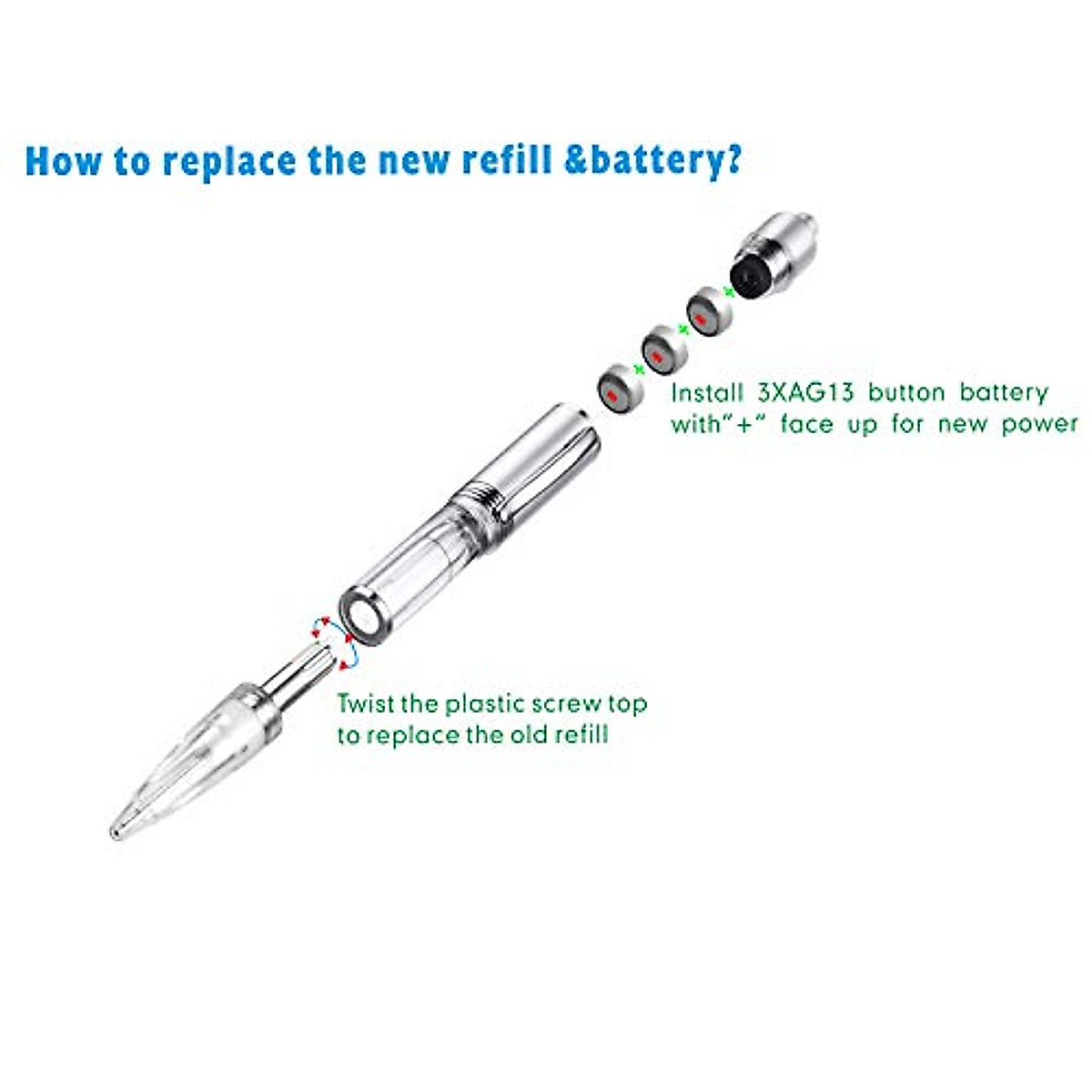 How to replace the new refill &battery?

Install 3XAG13 button battery with"+" face up for new power

Twist the plastic screw top to replace the old refill