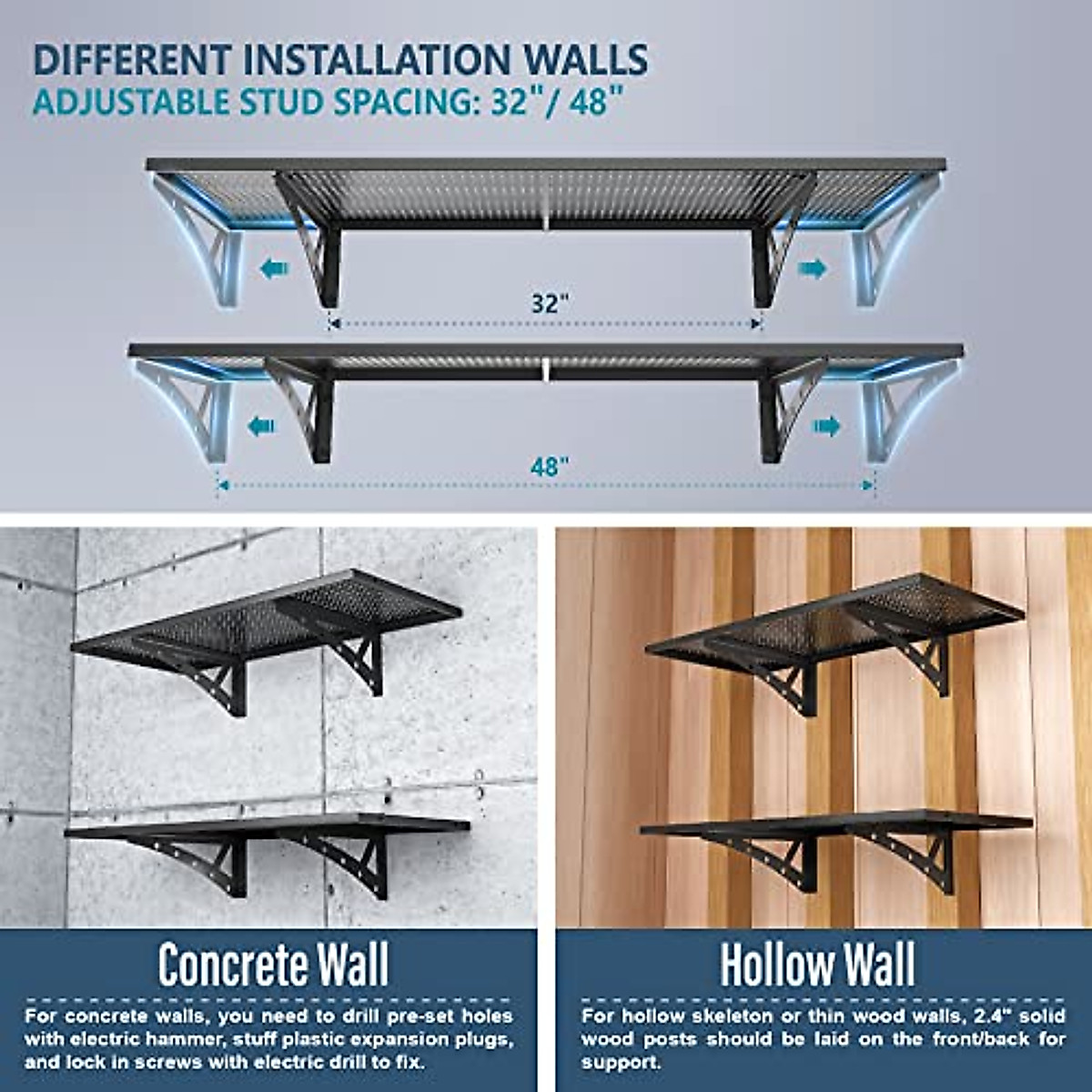 DIFFERENT INSTALLATION WALLS
ADJUSTABLE STUD SPACING: 32"/ 48"

32"

48"

Concrete Wall

For concrete walls, you need to drill pre-set holes with electric hammer, stuff plastic expansion plugs, and lock in screws with electric drill to fix.

Hollow Wall

For hollow skeleton or thin wood walls, 2.4" solid wood posts should be laid on the front/back for support.