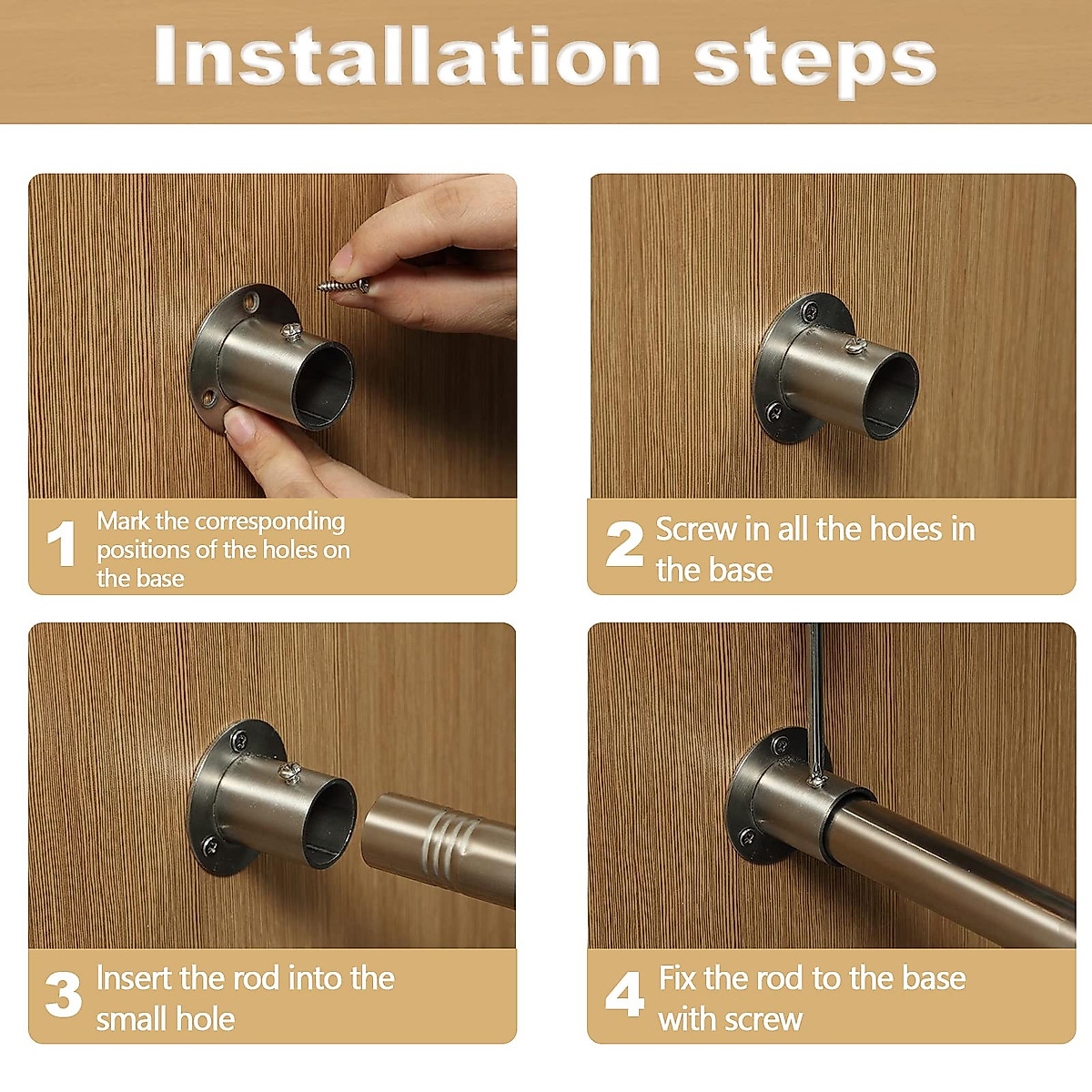 Installation steps

1 Mark the corresponding positions of the holes on the base

2 Screw in all the holes in the base

3 Insert the rod into the small hole

4 Fix the rod to the base with screw