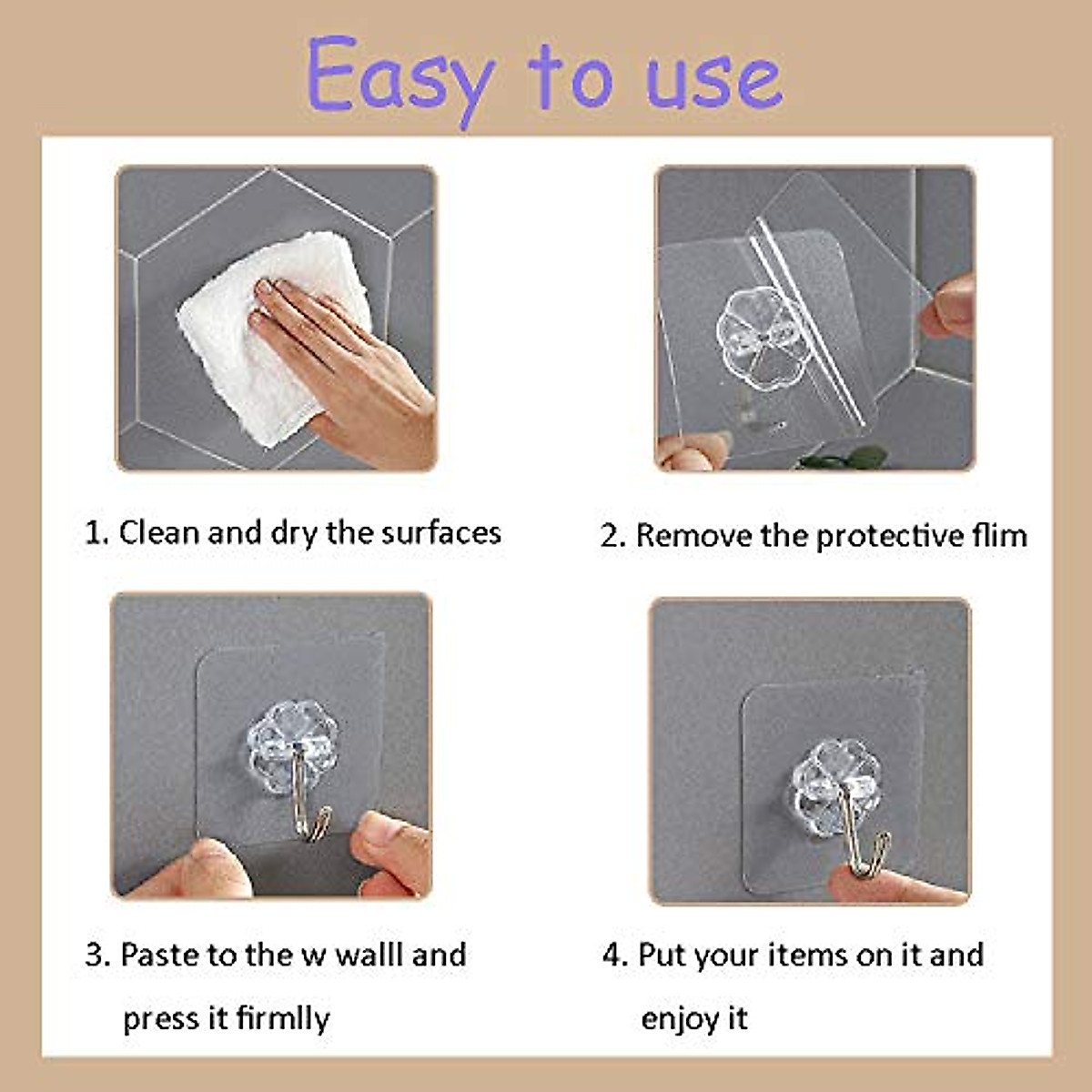 Easy to use

1. Clean and dry the surfaces

2. Remove the protective flim

3. Paste to the w walll and press it firmlly

4. Put your items on it and enjoy it