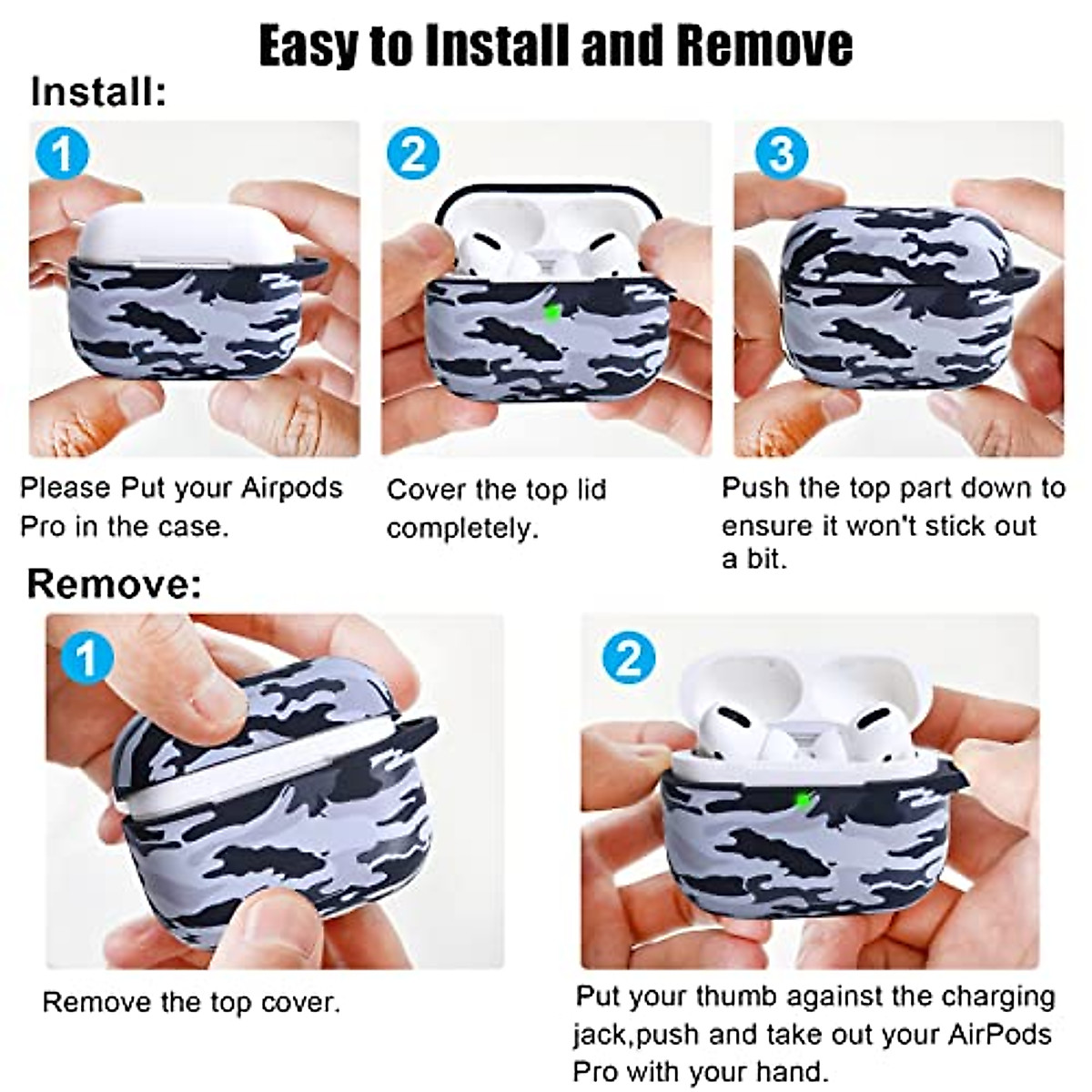 Easy to Install and Remove

Install:

1

Please Put your Airpods Pro in the case.

2

Cover the top lid completely.

3

Push the top part down to ensure it won't stick out a bit.

Remove:

1

Remove the top cover.

2

Put your thumb against the charging jack,push and take out your AirPods Pro with your hand.