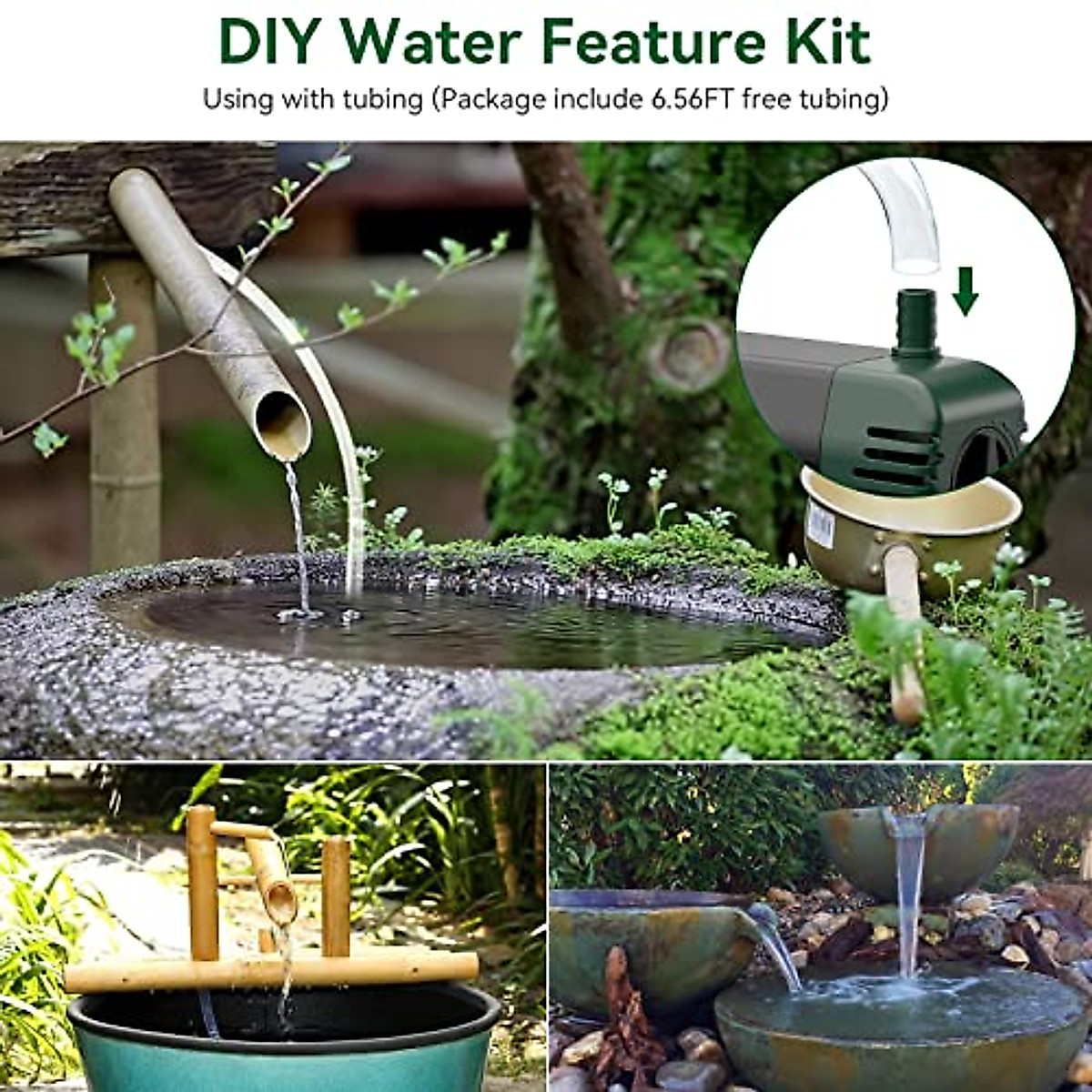 DIY Water Feature Kit

Using with tubing (Package include 6.56FT free tubing)