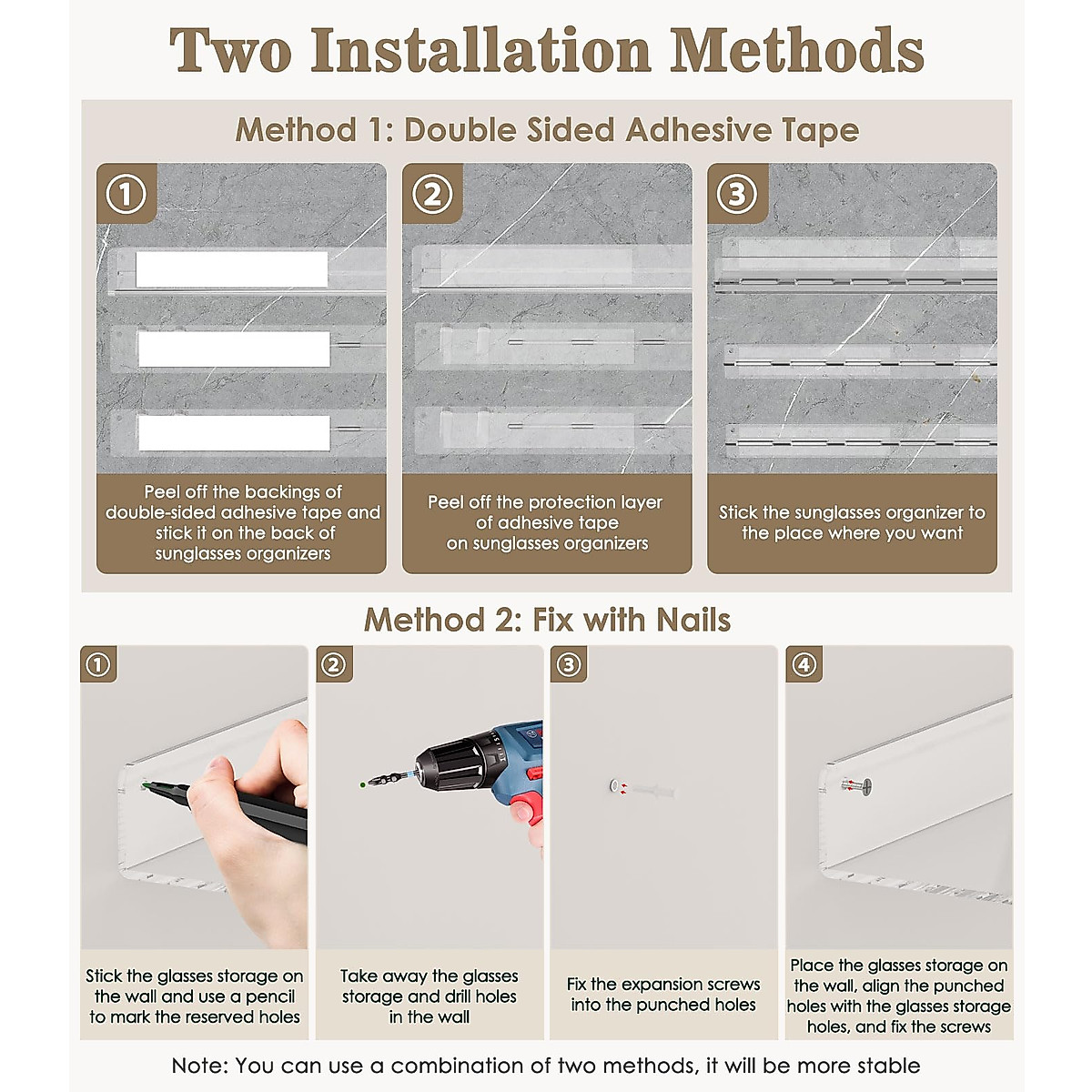 Two Installation Methods

Method 1: Double Sided Adhesive Tape

①

Peel off the backings of double-sided adhesive tape and stick it on the back of sunglasses organizers

②

Peel off the protection layer of adhesive tape on sunglasses organizers

③

Stick the sunglasses organizer to the place where you want

Method 2: Fix with Nails

①

Stick the glasses storage on the wall and use a pencil to mark the reserved holes

②

Take away the glasses storage and drill holes in the wall

③

Fix the expansion screws into the punched holes

④

Place the glasses storage on the wall, align the punched holes with the glasses storage holes, and fix the screws

Note: You can use a combination of two methods, it will be more stable