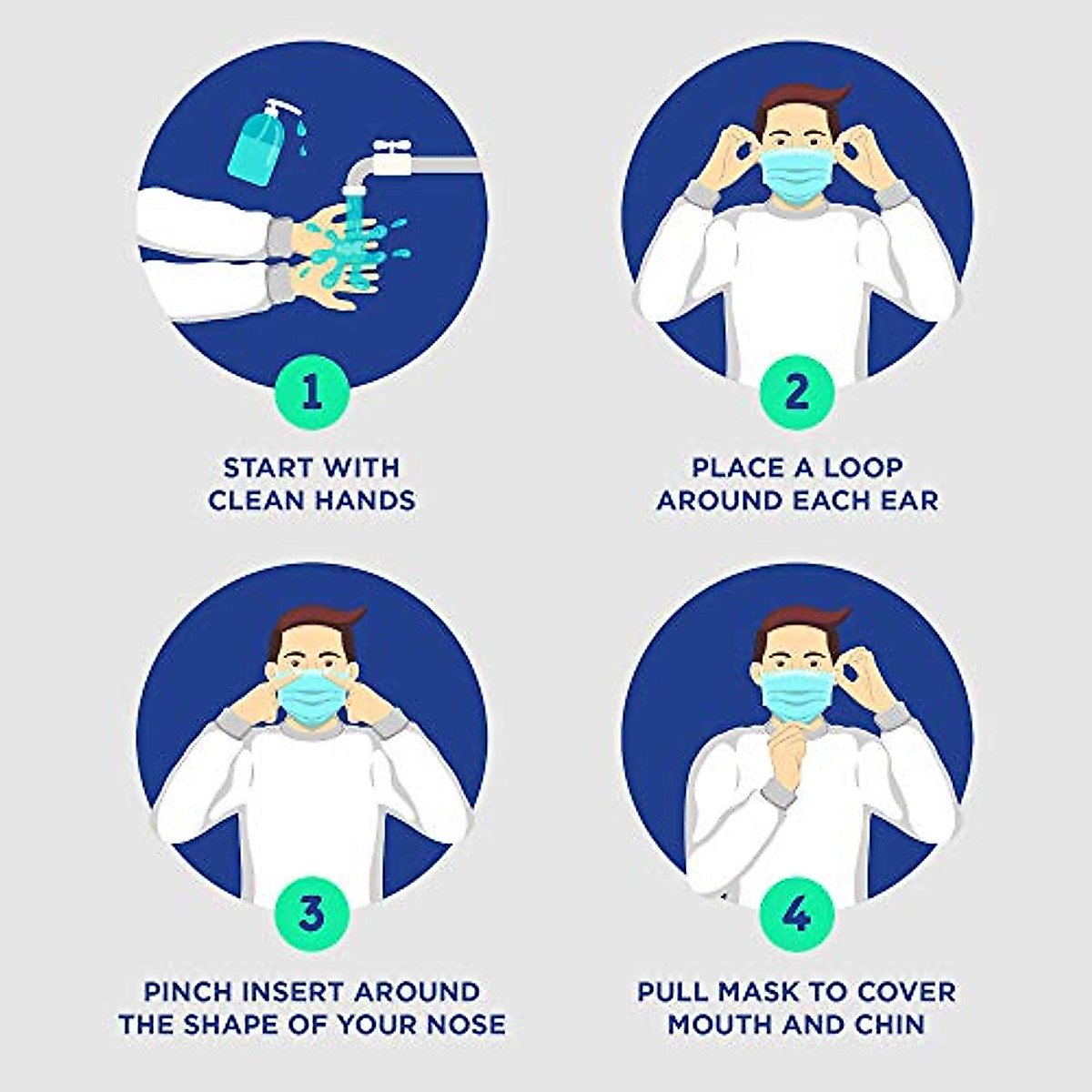 1

START WITH CLEAN HANDS

2

PLACE A LOOP AROUND EACH EAR

3

PINCH INSERT AROUND THE SHAPE OF YOUR NOSE

4

PULL MASK TO COVER MOUTH AND CHIN