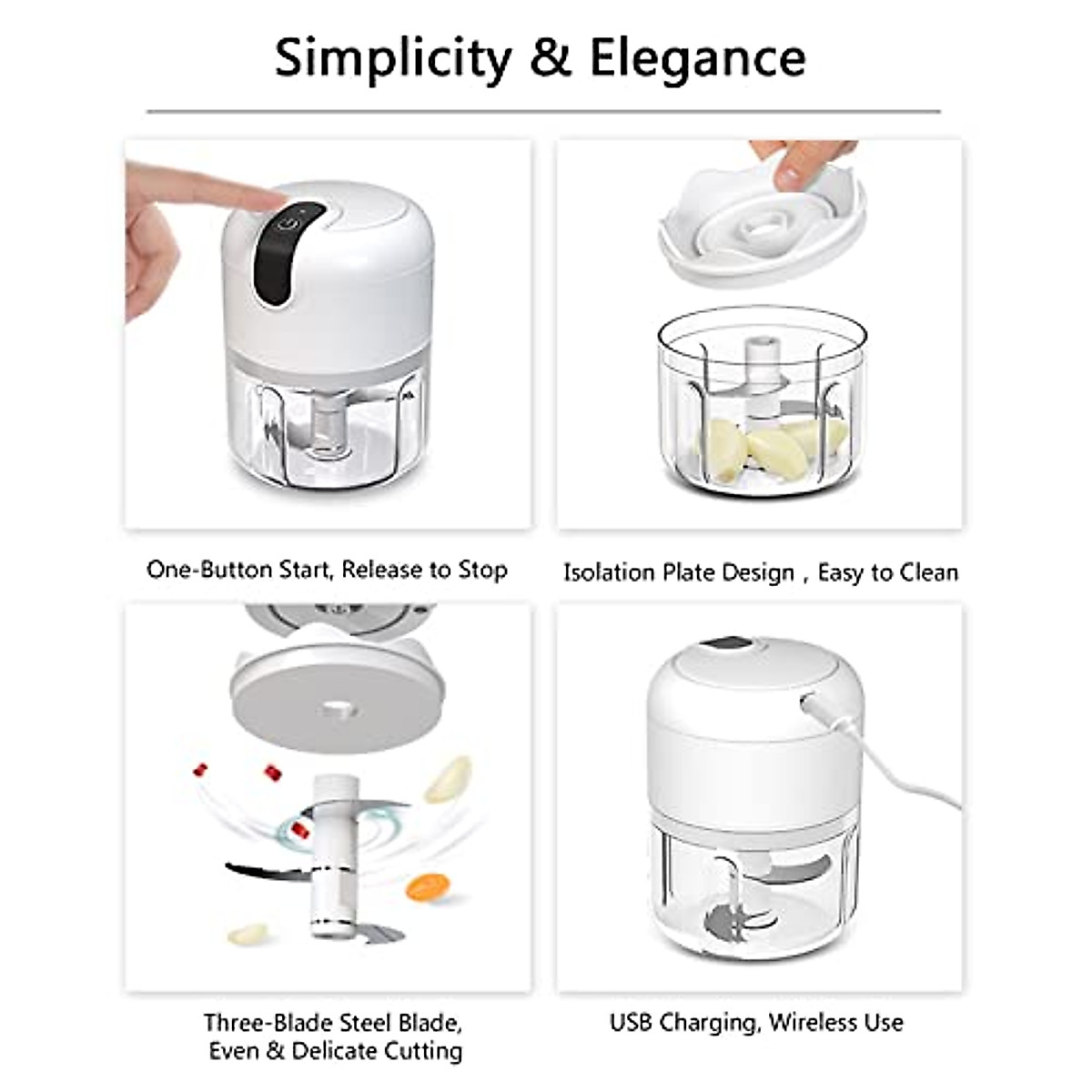 Simplicity & Elegance

One-Button Start, Release to Stop

Isolation Plate Design , Easy to Clean

Three-Blade Steel Blade, Even & Delicate Cutting

USB Charging, Wireless Use