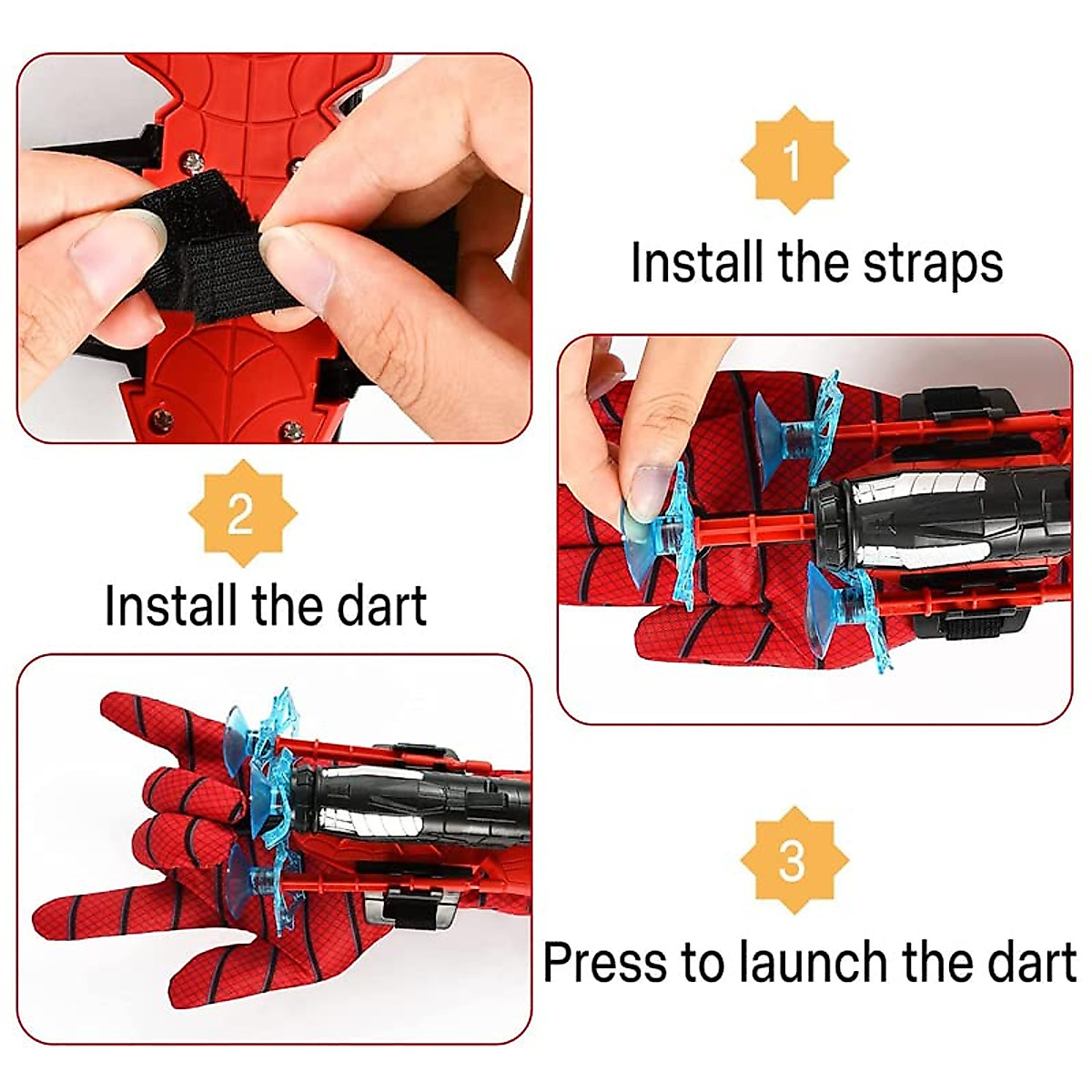 1

Install the straps

2

Install the dart

3

Press to launch the dart