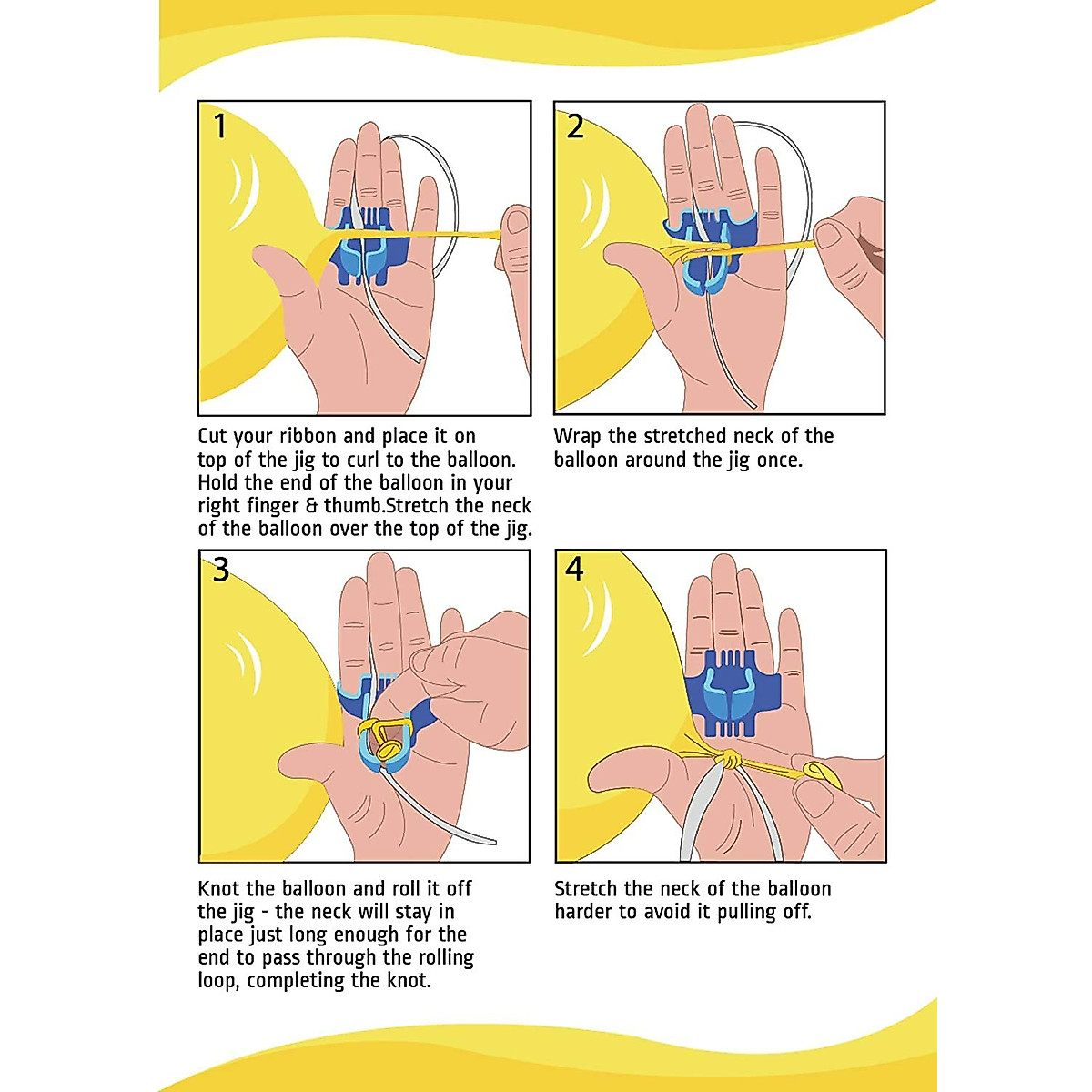 1

Cut your ribbon and place it on top of the jig to curl to the balloon. Hold the end of the balloon in your right finger & thumb.Stretch the neck of the balloon over the top of the jig.

2

Wrap the stretched neck of the balloon around the jig once.

3

Knot the balloon and roll it off the jig - the neck will stay in place just long enough for the end to pass through the rolling loop, completing the knot.

4

Stretch the neck of the balloon harder to avoid it pulling off.