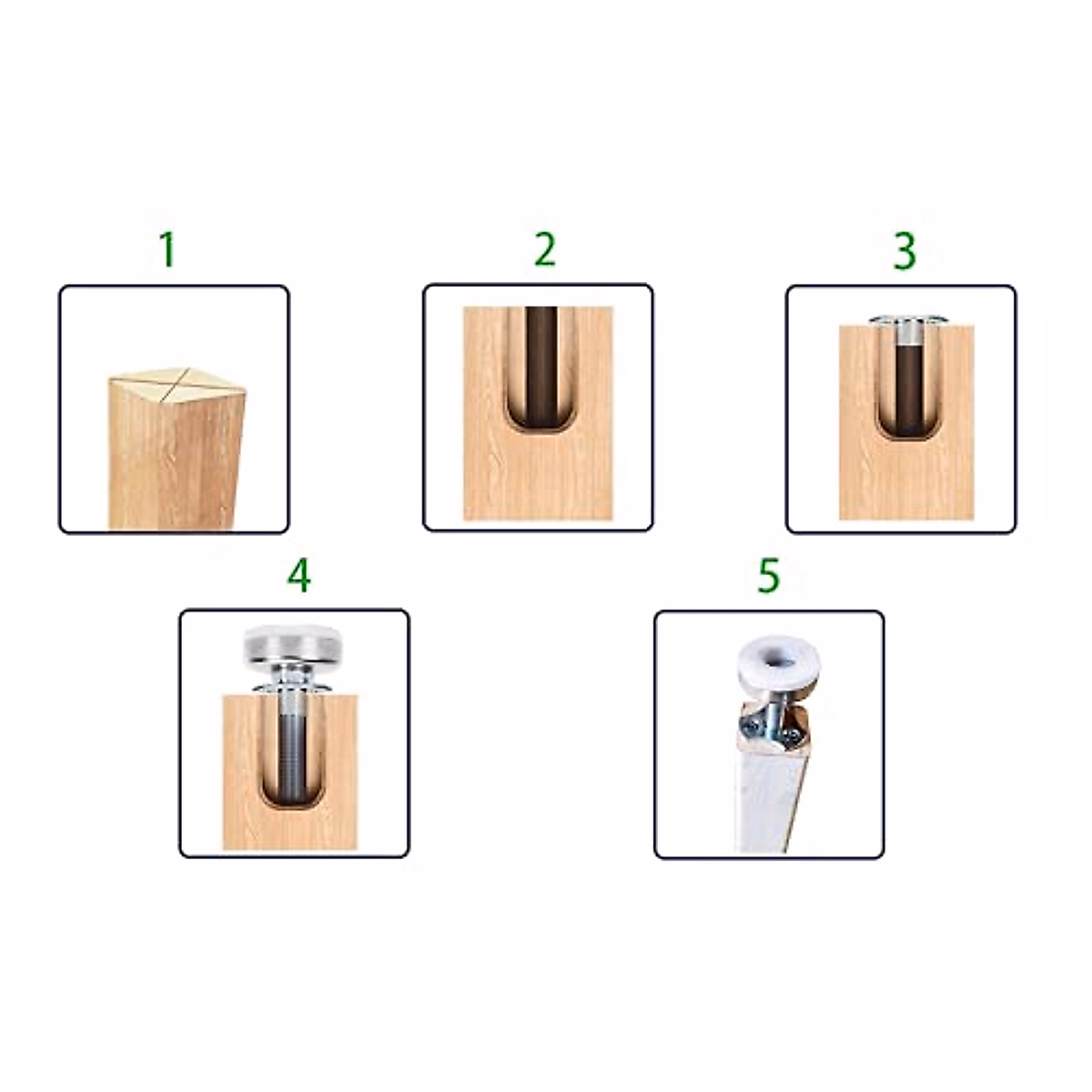 1

2

3

4

5