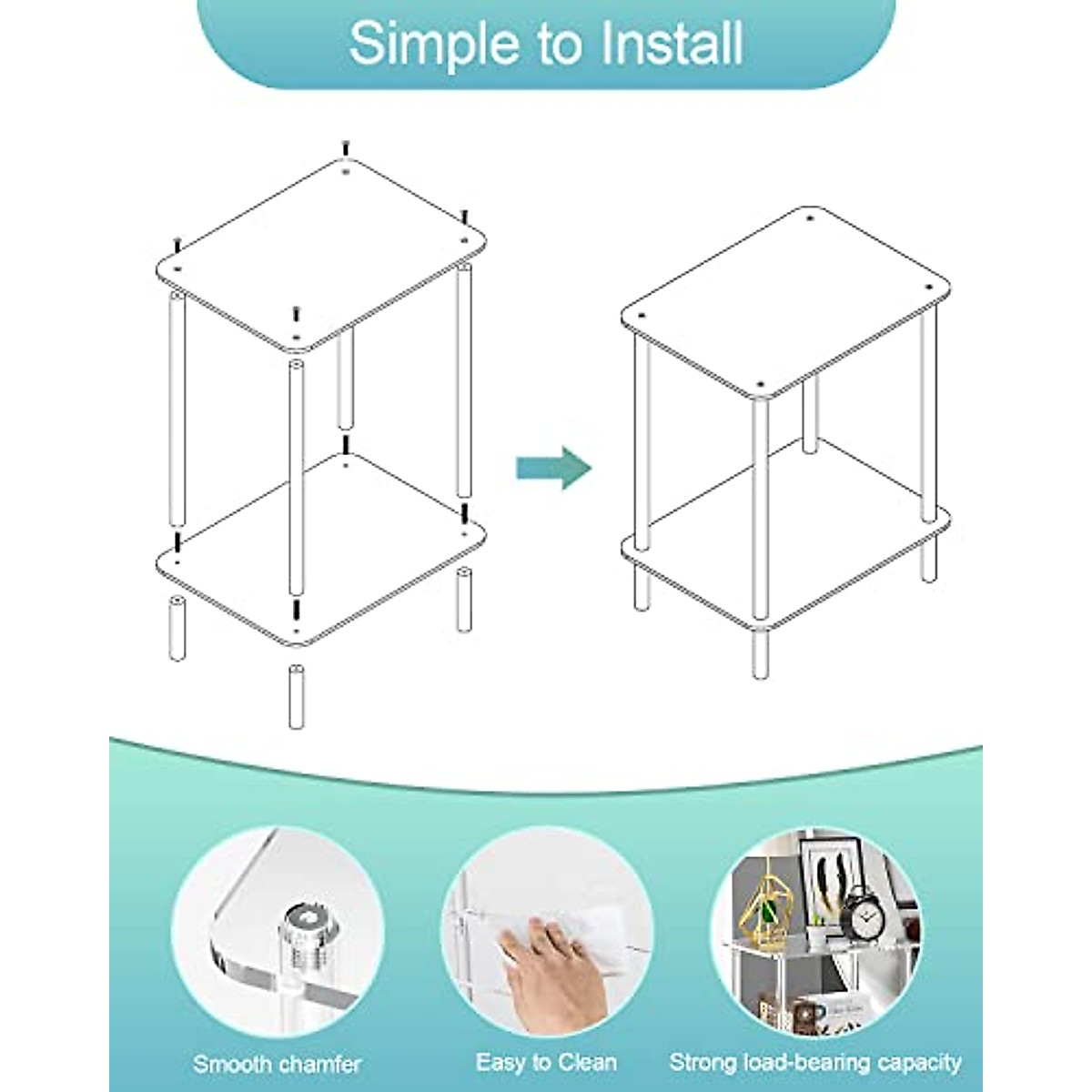 Simple to Install

Smooth chamfer

Easy to Clean

Strong load-bearing capacity