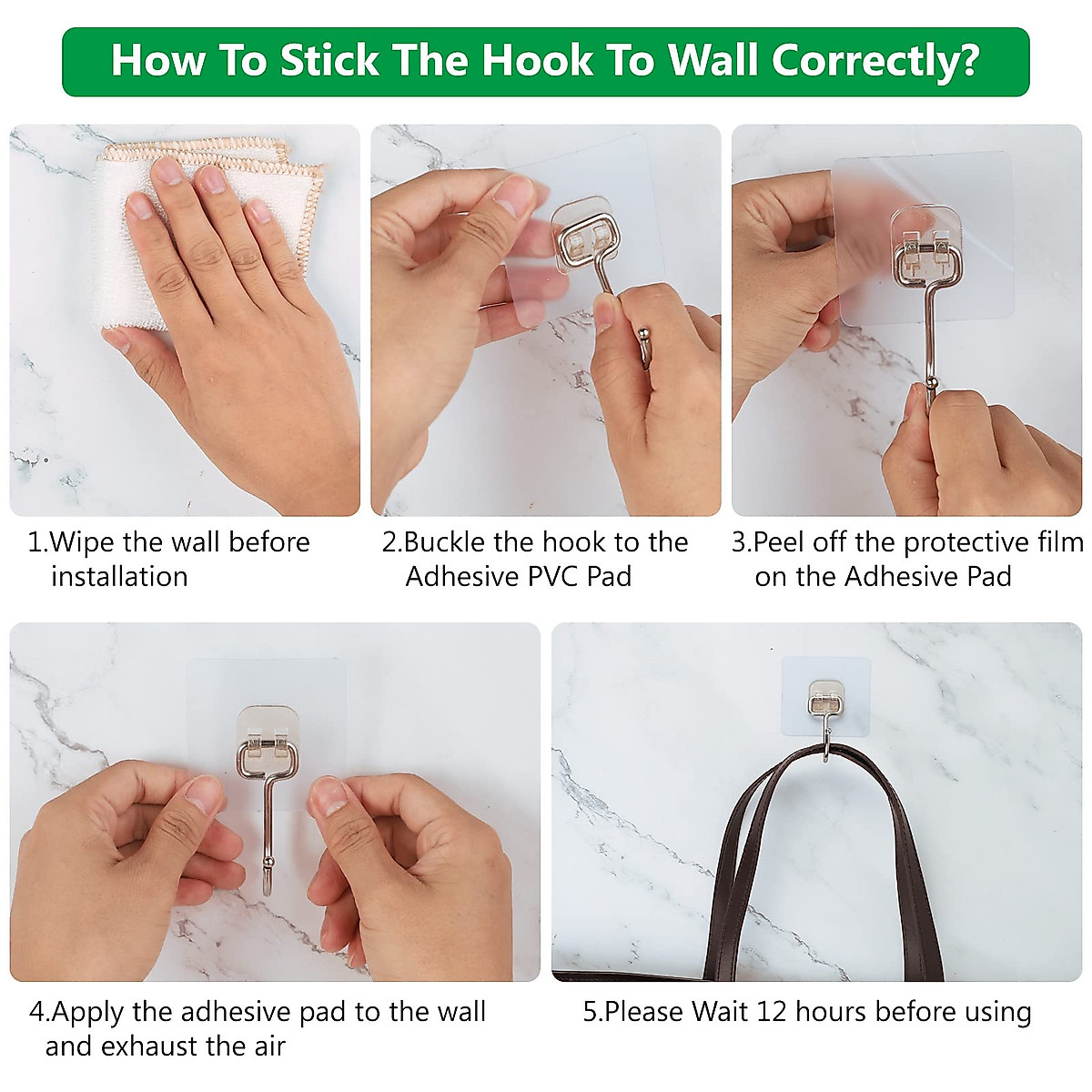 How To Stick The Hook To Wall Correctly?

1.Wipe the wall before installation

2.Buckle the hook to the Adhesive PVC Pad

3.Peel off the protective film on the Adhesive Pad

4.Apply the adhesive pad to the wall and exhaust the air

5.Please Wait 12 hours before using