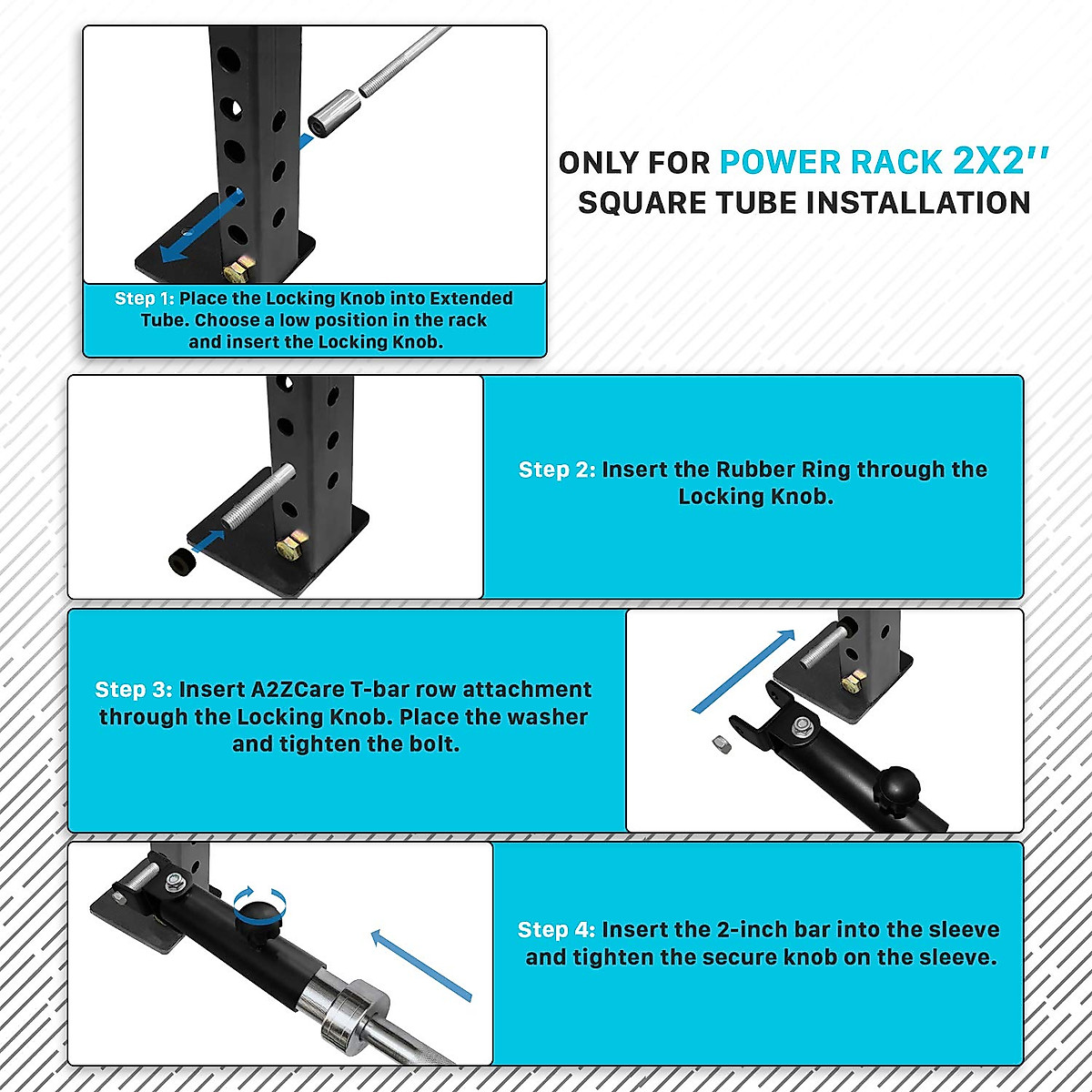 ONLY FOR POWER RACK 2X2''
SQUARE TUBE INSTALLATION

Step 1: Place the Locking Knob into Extended Tube. Choose a low position in the rack and insert the Locking Knob.

Step 2: Insert the Rubber Ring through the Locking Knob.

Step 3: Insert A2ZCare T-bar row attachment through the Locking Knob. Place the washer and tighten the bolt.

Step 4: Insert the 2-inch bar into the sleeve and tighten the secure knob on the sleeve.