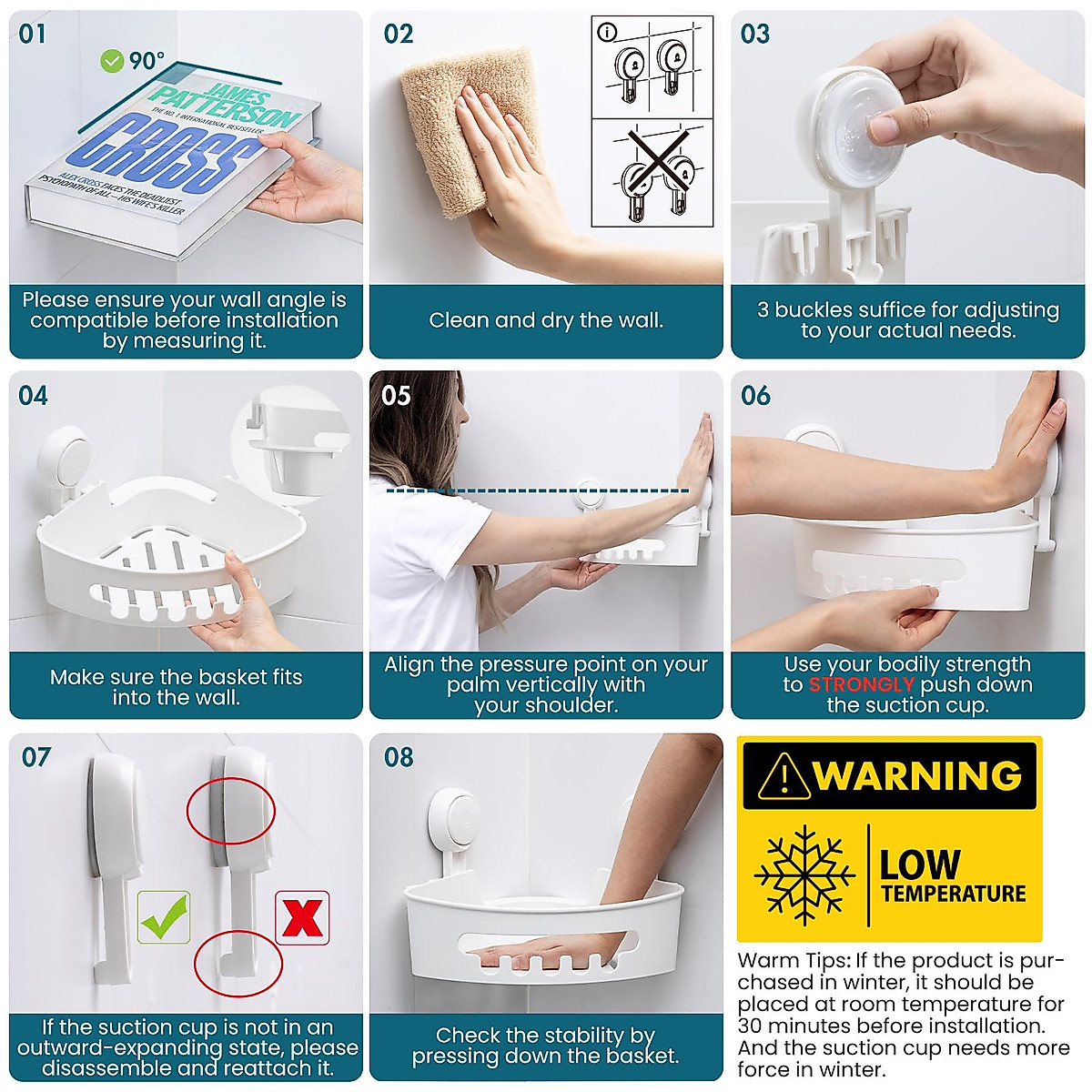 01

90°

JAMES PATTERSON

THE NO. 1 INTERNATIONAL BESTSELLER

CROSS

ALEX CROSS FACES THE DEADLIEST PSYCHOPATH OF ALL – HIS WIFE'S KILLER

Please ensure your wall angle is compatible before installation by measuring it.

02

Clean and dry the wall.

03

3 buckles suffice for adjusting to your actual needs.

04

Make sure the basket fits into the wall.

05

Align the pressure point on your palm vertically with your shoulder.

06

Use your bodily strength to STRONGLY push down the suction cup.

07

If the suction cup is not in an outward-expanding state, please disassemble and reattach it.

08

Check the stability by pressing down the basket.

WARNING

LOW TEMPERATURE

Warm Tips: If the product is purchased in winter, it should be placed at room temperature for 30 minutes before installation. And the suction cup needs more force in winter.