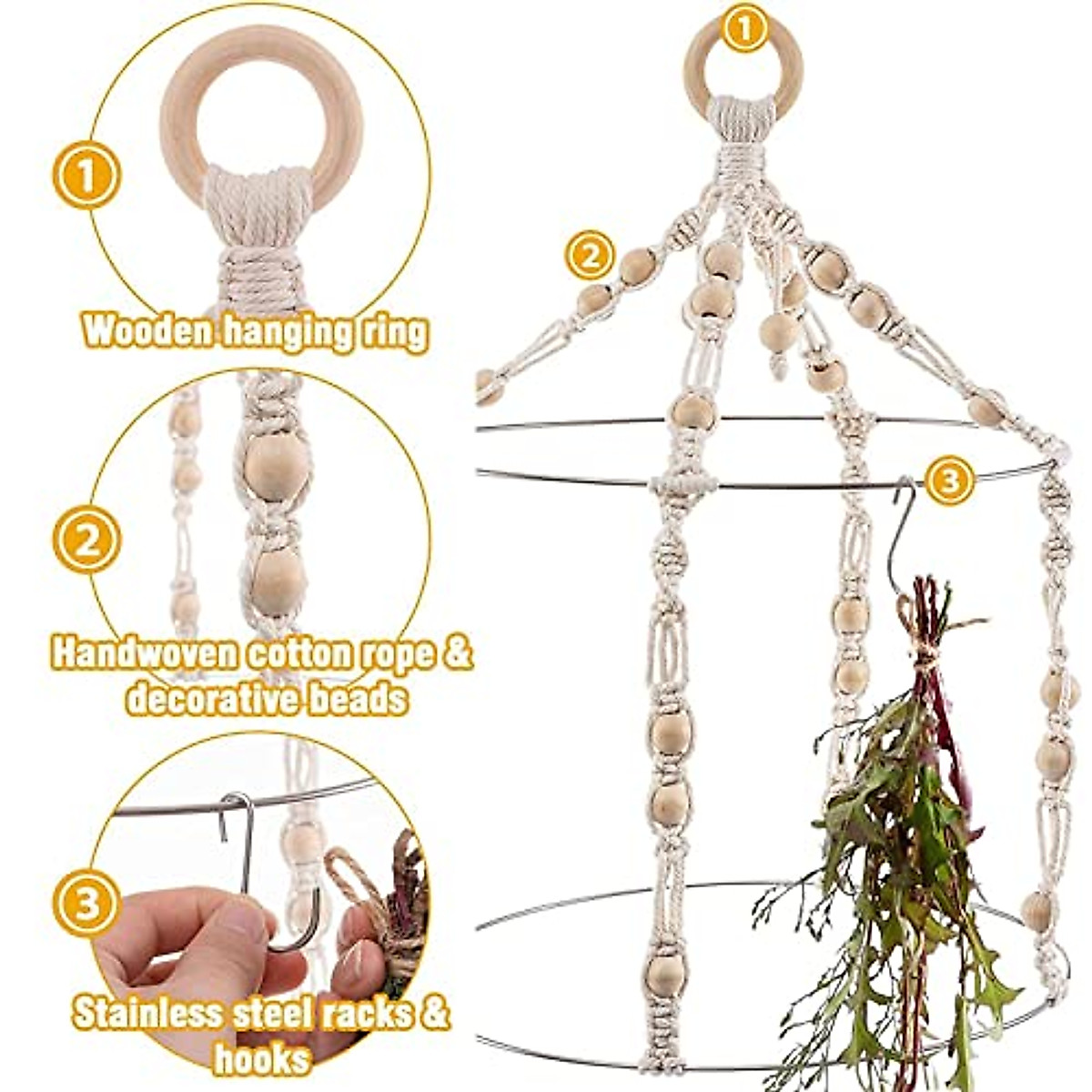 1
Wooden hanging ring

2
Handwoven cotton rope & decorative beads

3
Stainless steel racks & hooks

1

2

3