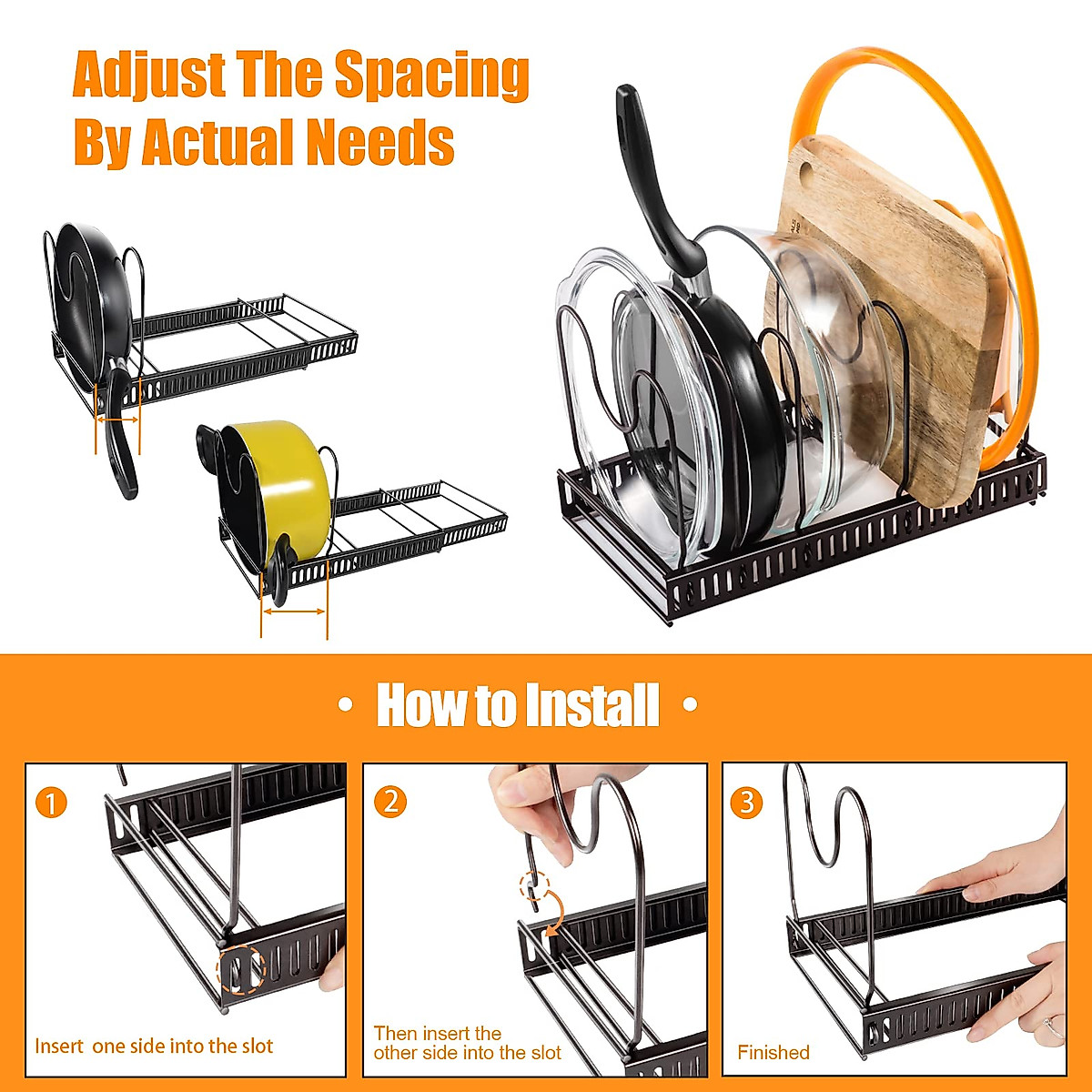 Adjust The Spacing By Actual Needs

• How to Install •

1

Insert one side into the slot

2

Then insert the other side into the slot

3

Finished