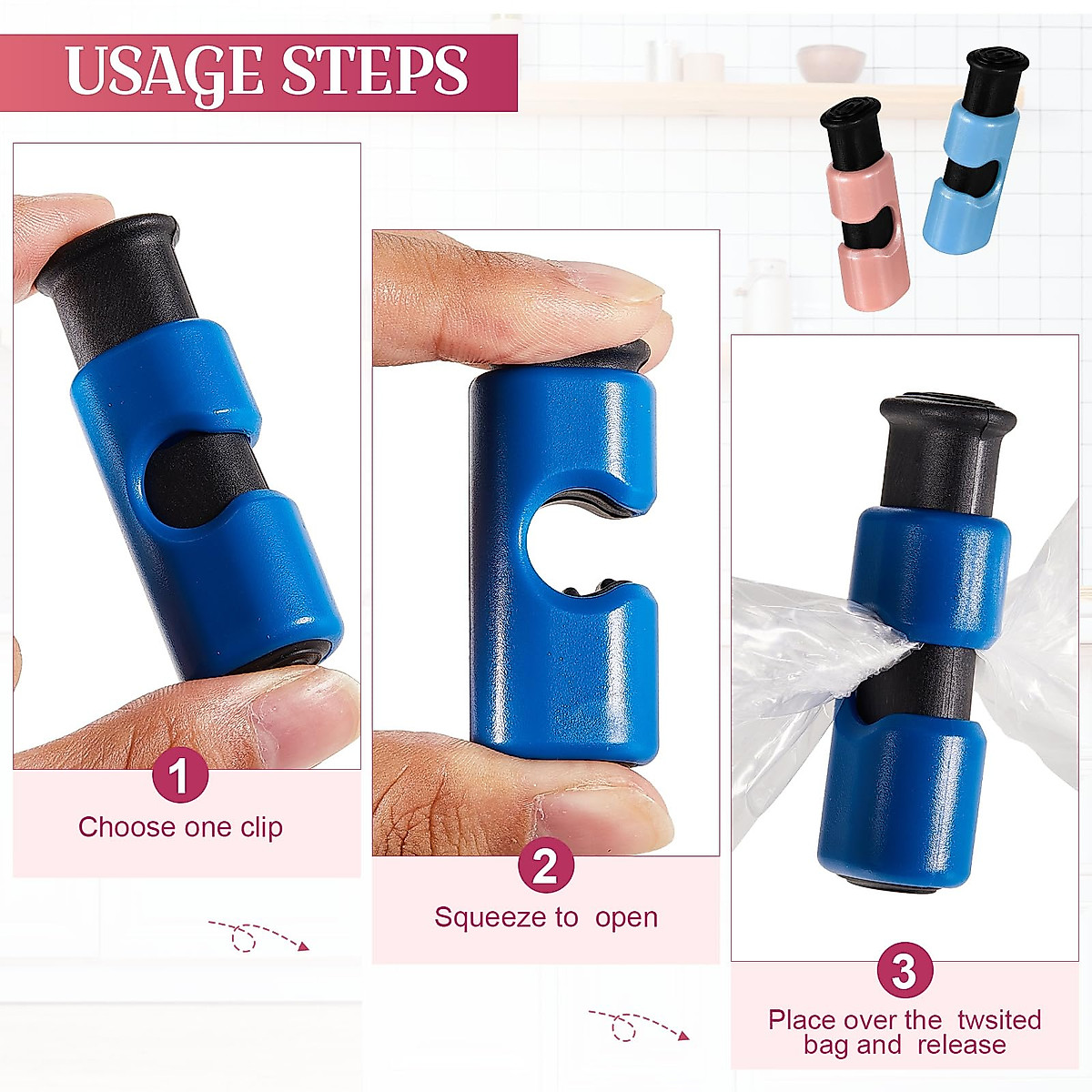 USAGE STEPS

1
Choose one clip

2
Squeeze to open

3
Place over the twsited bag and release